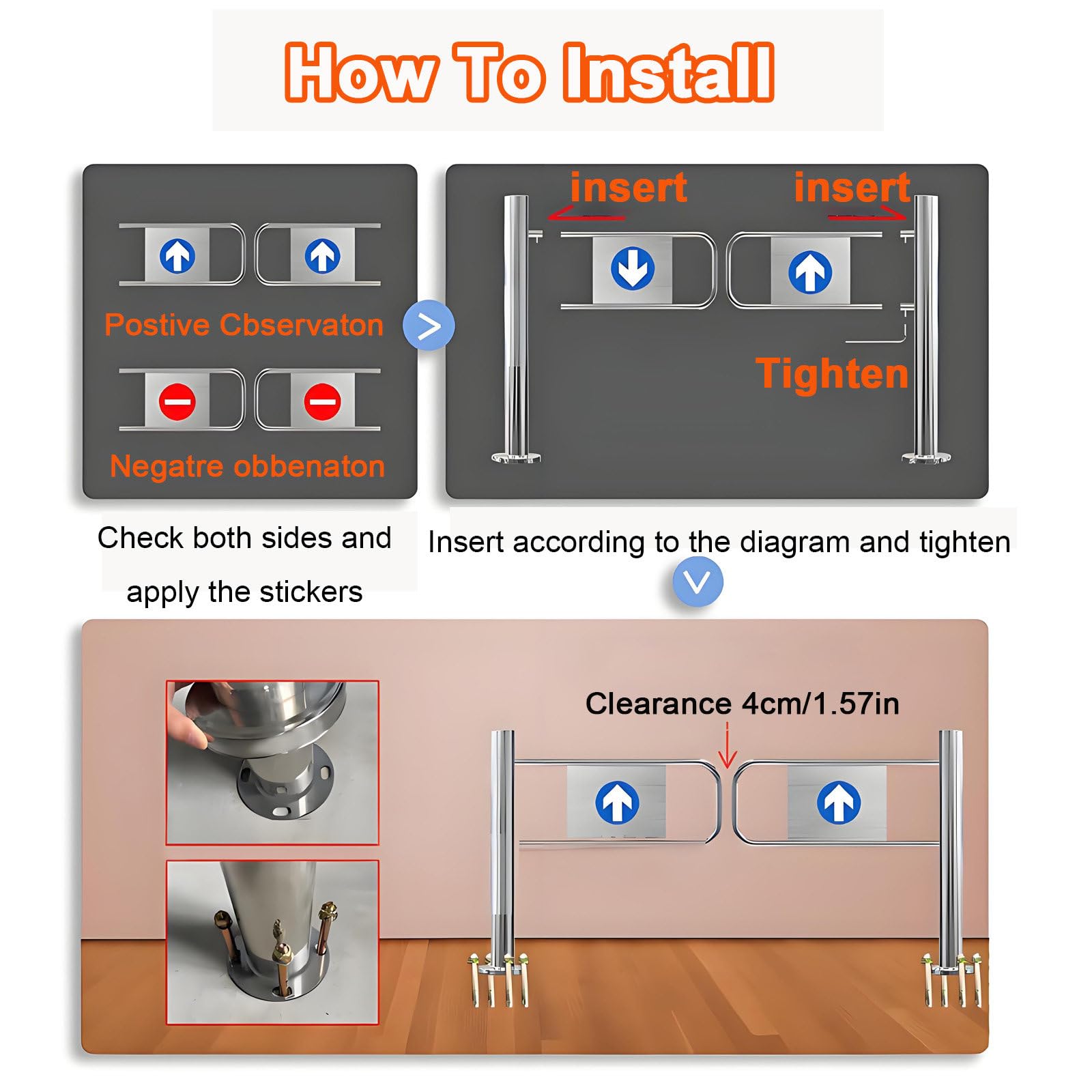 How To Install

Postive Cbservaton

Negatre obbenaton

insert

insert

Tighten

Check both sides and apply the stickers

Insert according to the diagram and tighten

Clearance 4cm/1.57in