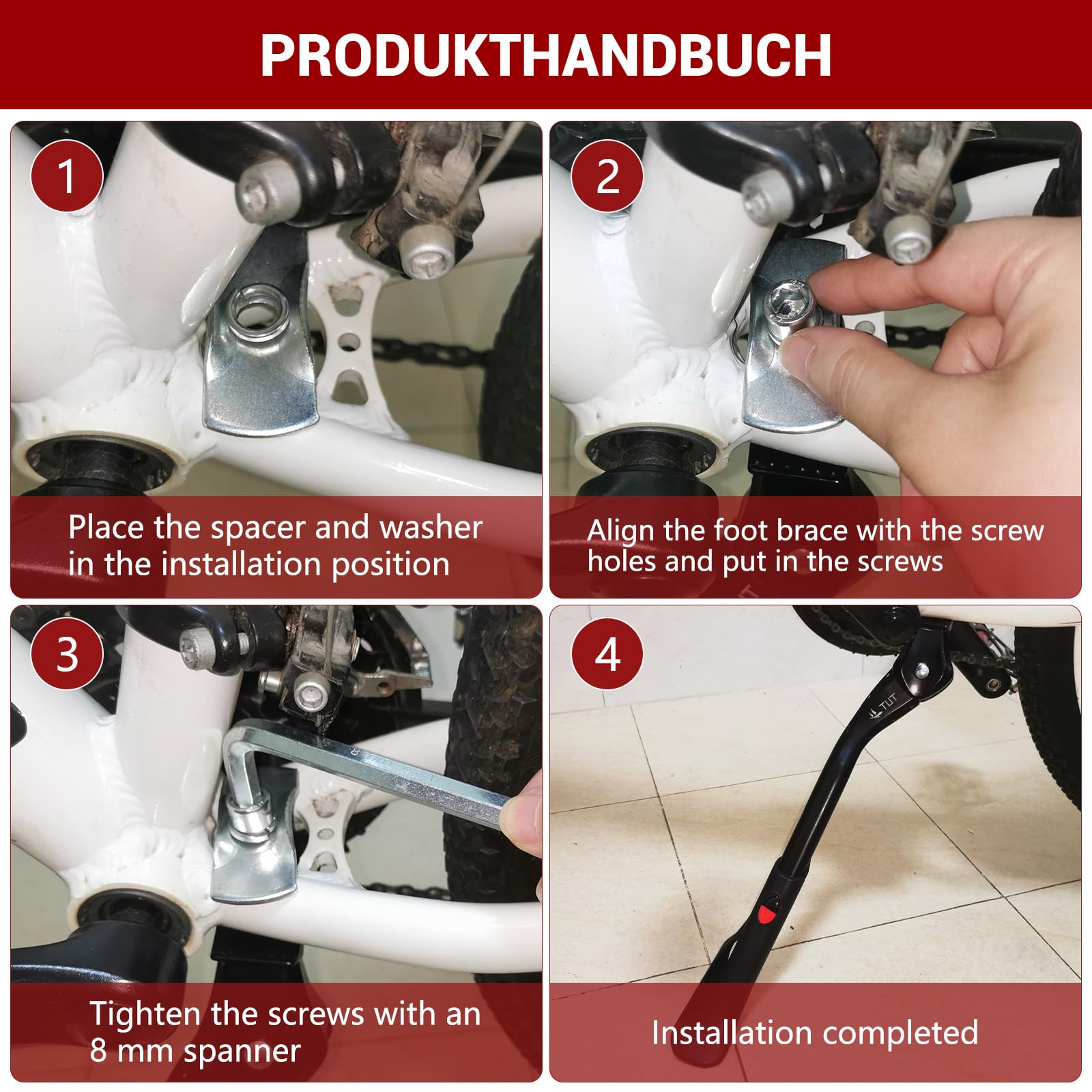 PRODUKTHANDBUCH

1

Place the spacer and washer in the installation position

2

Align the foot brace with the screw holes and put in the screws

3

Tighten the screws with an 8 mm spanner

4

TUT

Installation completed