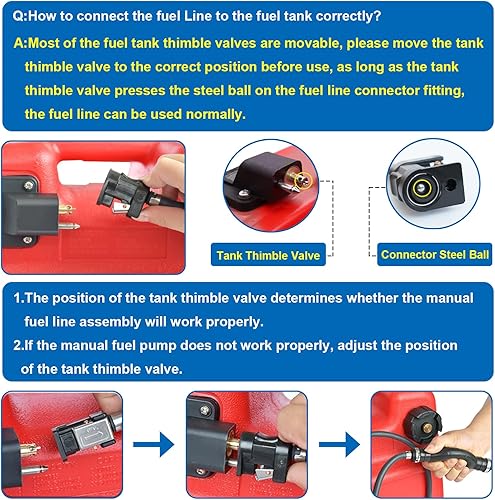 Q:How to connect the fuel Line to the fuel tank correctly?

A:Most of the fuel tank thimble valves are movable, please move the tank thimble valve to the correct position before use, as long as the tank thimble valve presses the steel ball on the fuel line connector fitting, the fuel line can be used normally.

Tank Thimble Valve

Connector Steel Ball

1.The position of the tank thimble valve determines whether the manual fuel line assembly will work properly.

2.If the manual fuel pump does not work properly, adjust the position of the tank thimble valve.