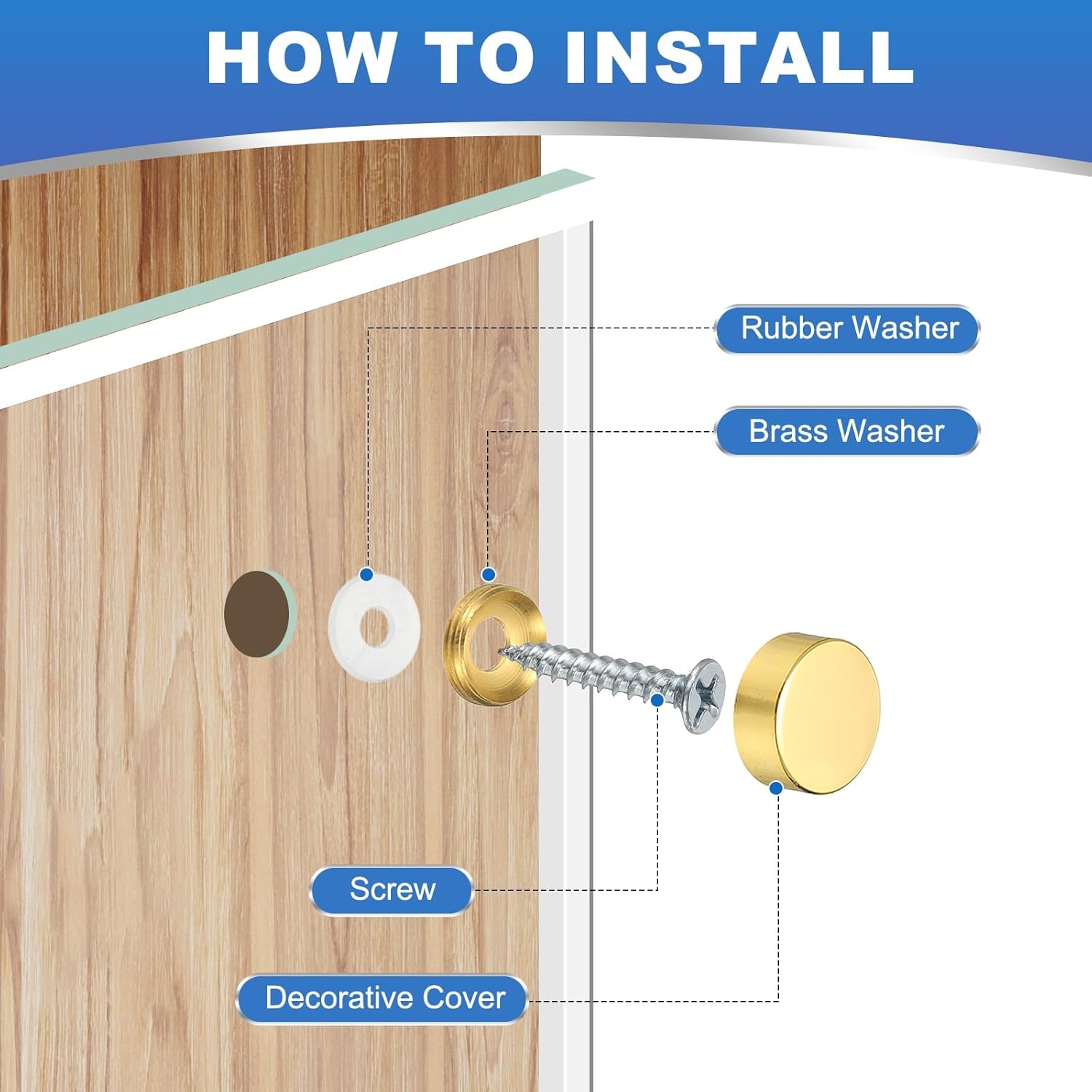 HOW TO INSTALL

Rubber Washer

Brass Washer

Screw

Decorative Cover