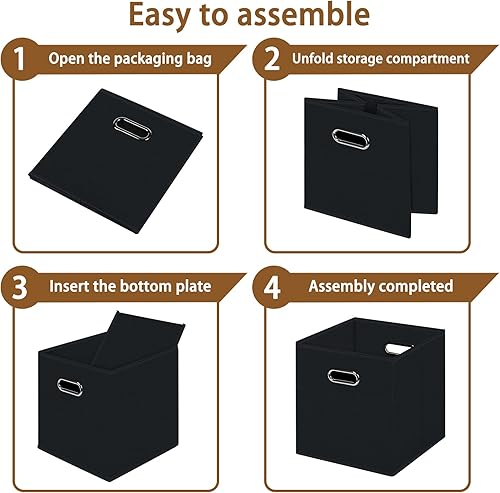 Easy to assemble

1 Open the packaging bag

2 Unfold storage compartment

3 Insert the bottom plate

4 Assembly completed