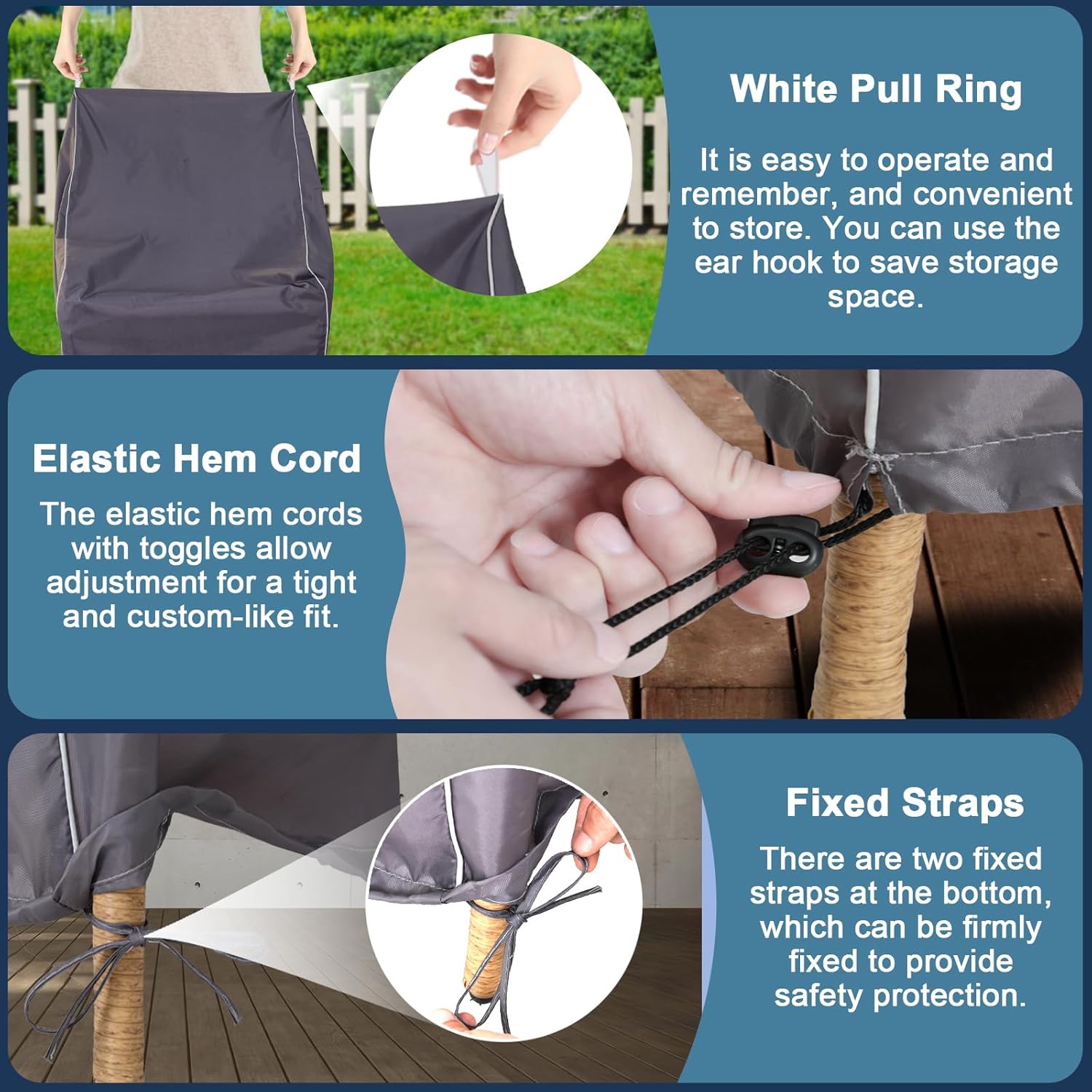 White Pull Ring

It is easy to operate and remember, and convenient to store. You can use the ear hook to save storage space.

Elastic Hem Cord

The elastic hem cords with toggles allow adjustment for a tight and custom-like fit.

Fixed Straps

There are two fixed straps at the bottom, which can be firmly fixed to provide safety protection.