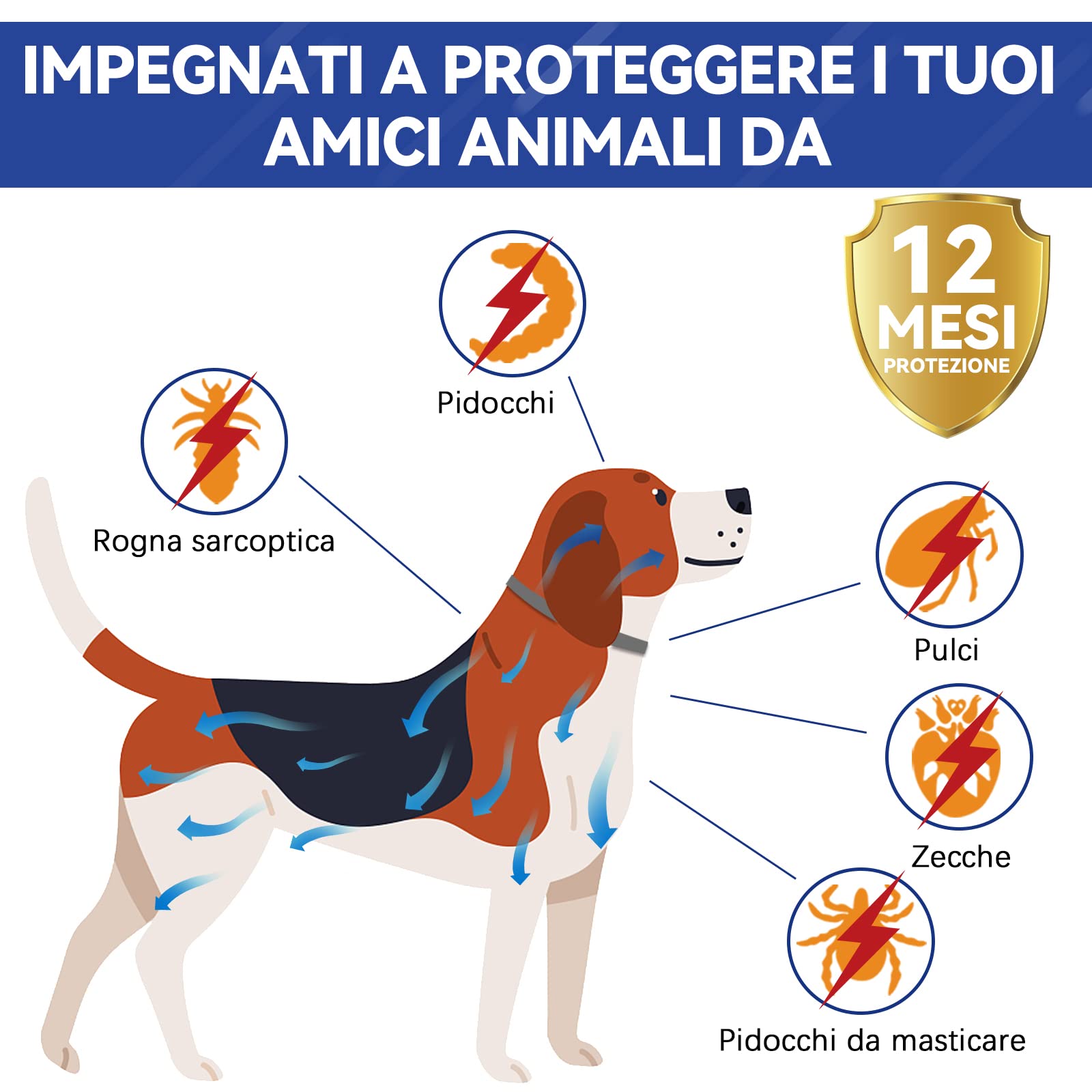 IMPEGNATI A PROTEGGERE I TUOI AMICI ANIMALI DA

12 MESI PROTEZIONE

Pidocchi

Rogna sarcoptica

Pulci

Zecche

Pidocchi da masticare