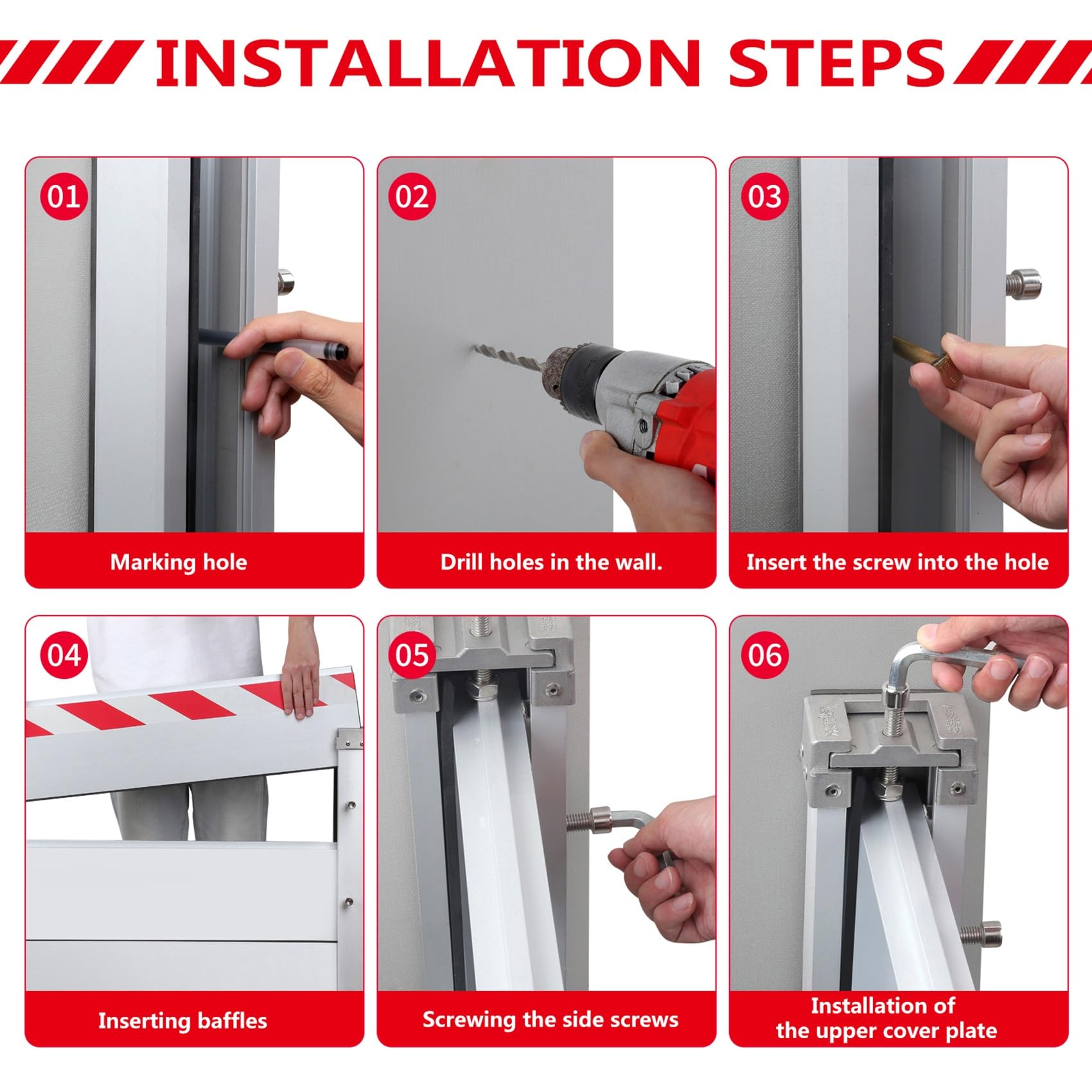 INSTALLATION STEPS

01
Marking hole

02
Drill holes in the wall.

03
Insert the screw into the hole

04
Inserting baffles

05
Screwing the side screws

06
Installation of the upper cover plate