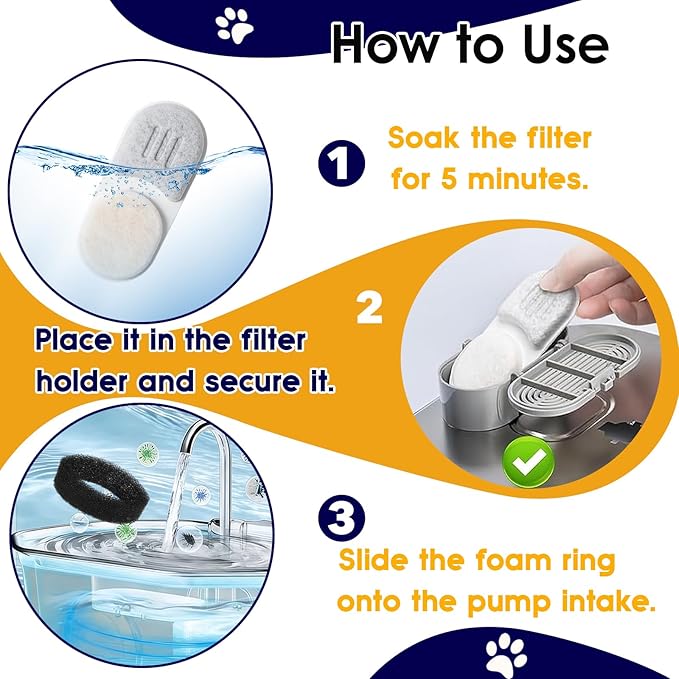 How to Use

1

Soak the filter for 5 minutes.

2

Place it in the filter holder and secure it.

3

Slide the foam ring onto the pump intake.