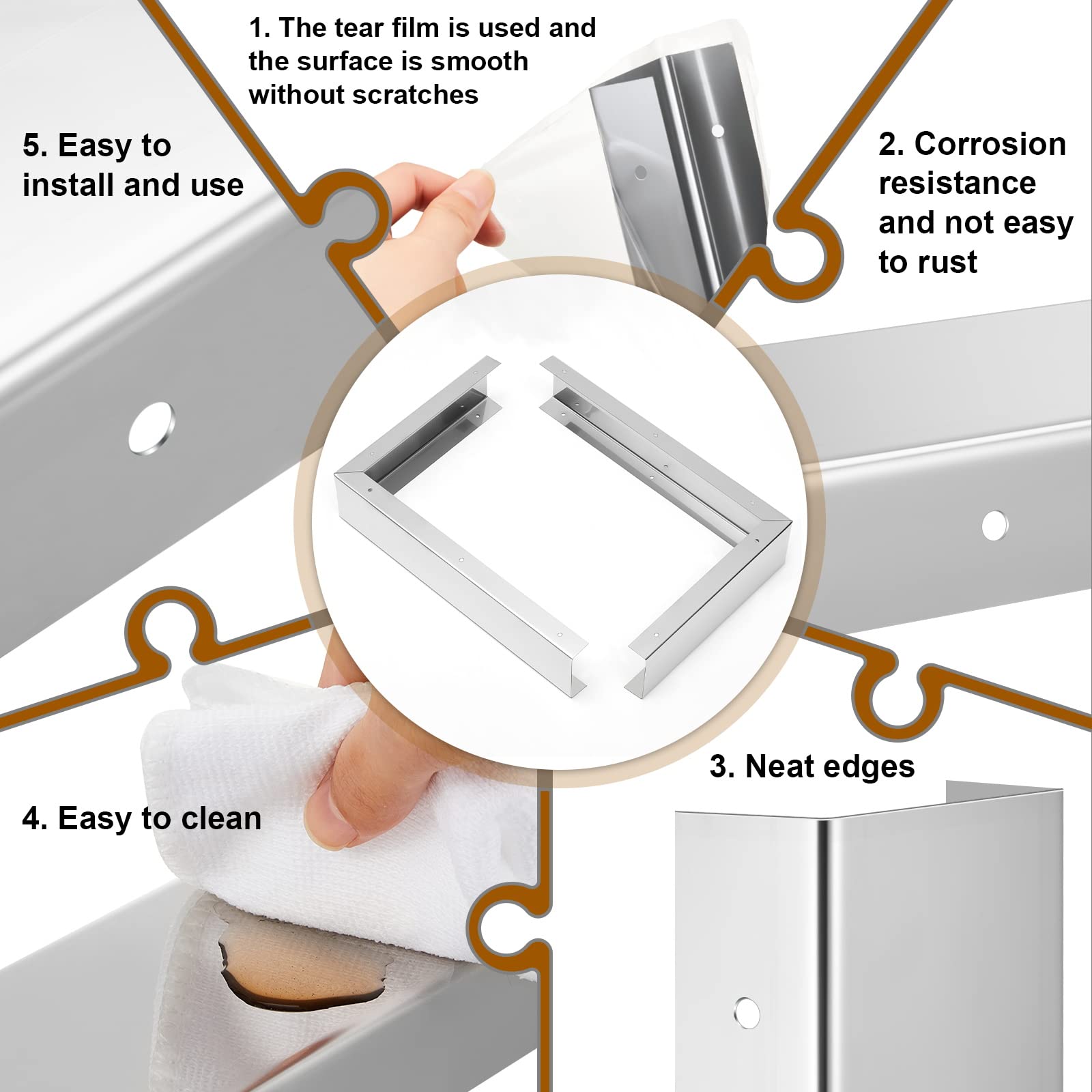 1. The tear film is used and the surface is smooth without scratches

5. Easy to install and use

2. Corrosion resistance and not easy to rust

3. Neat edges

4. Easy to clean