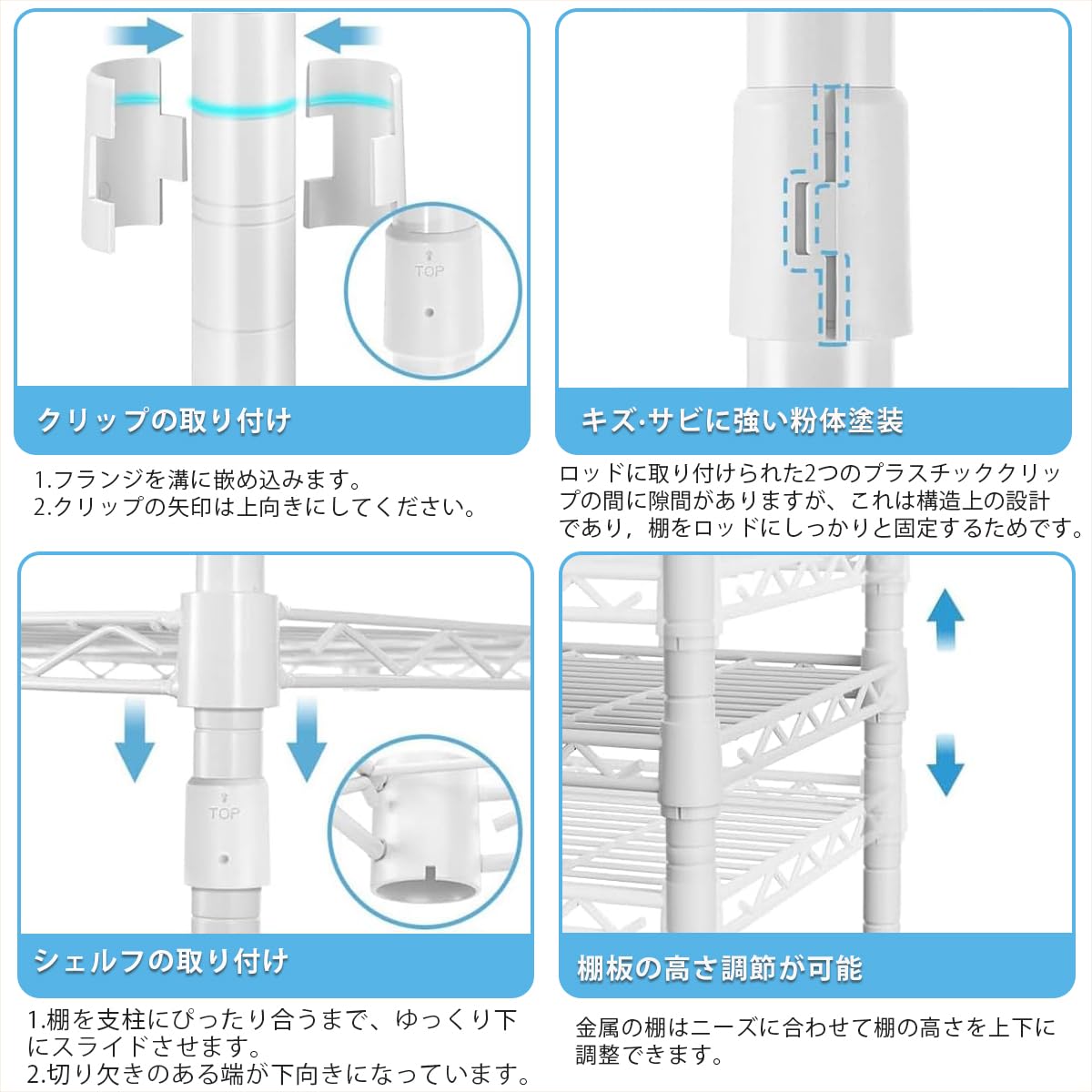 TOP

クリップの取り付け

1.フランジを溝に嵌め込みます。
2.クリップの矢印は上向きにしてください。

キズ·サビに強い粉体塗装

ロッドに取り付けられた2つのプラスチッククリップの間に隙間がありますが、これは構造上の設計であり，棚をロッドにしっかりと固定するためです。

TOP

シェルフの取り付け

1.棚を支柱にぴったり合うまで、ゆっくり下にスライドさせます。
2.切り欠きのある端が下向きになっています。

棚板の高さ調節が可能

金属の棚はニーズに合わせて棚の高さを上下に調整できます。