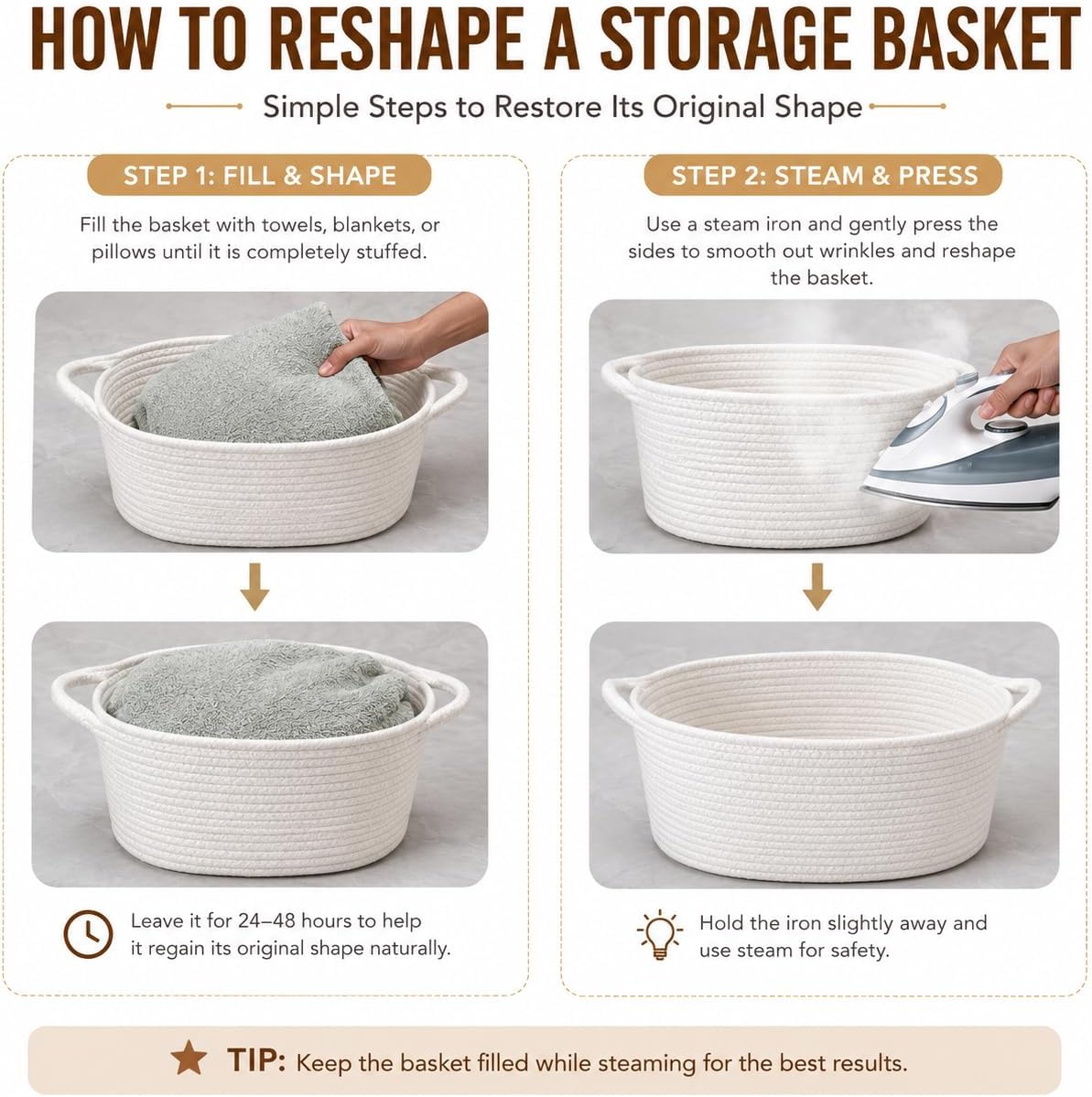 HOW TO RESHAPE A STORAGE BASKET

Simple Steps to Restore Its Original Shape

STEP 1: FILL & SHAPE

Fill the basket with towels, blankets, or pillows until it is completely stuffed.

Leave it for 24–48 hours to help it regain its original shape naturally.

STEP 2: STEAM & PRESS

Use a steam iron and gently press the sides to smooth out wrinkles and reshape the basket.

Hold the iron slightly away and use steam for safety.

TIP: Keep the basket filled while steaming for the best results.