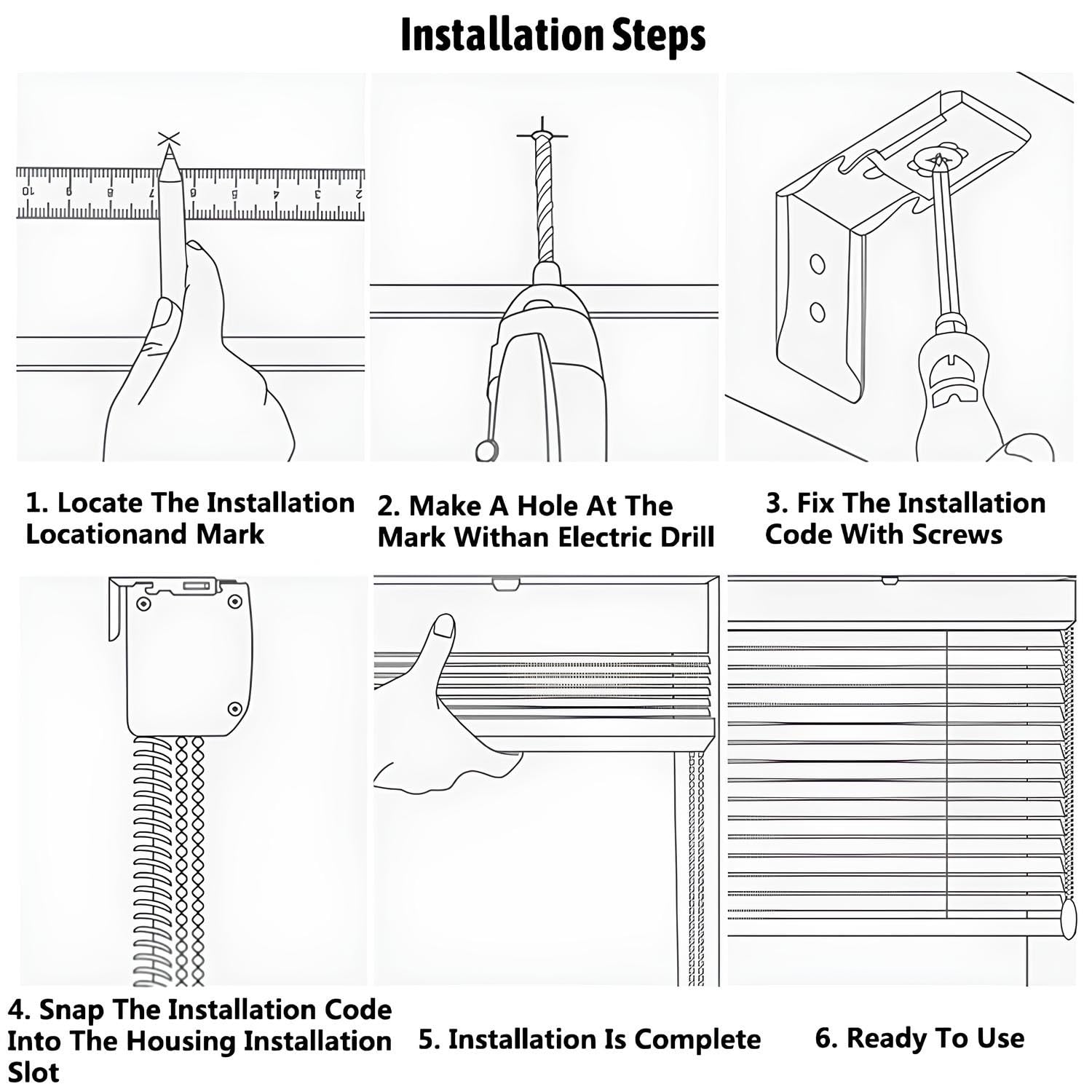 Installation Steps

10 9 8 7 6 5 4 3 2

1. Locate The Installation Locationand Mark

2. Make A Hole At The Mark Withan Electric Drill

3. Fix The Installation Code With Screws

4. Snap The Installation Code Into The Housing Installation Slot

5. Installation Is Complete

6. Ready To Use