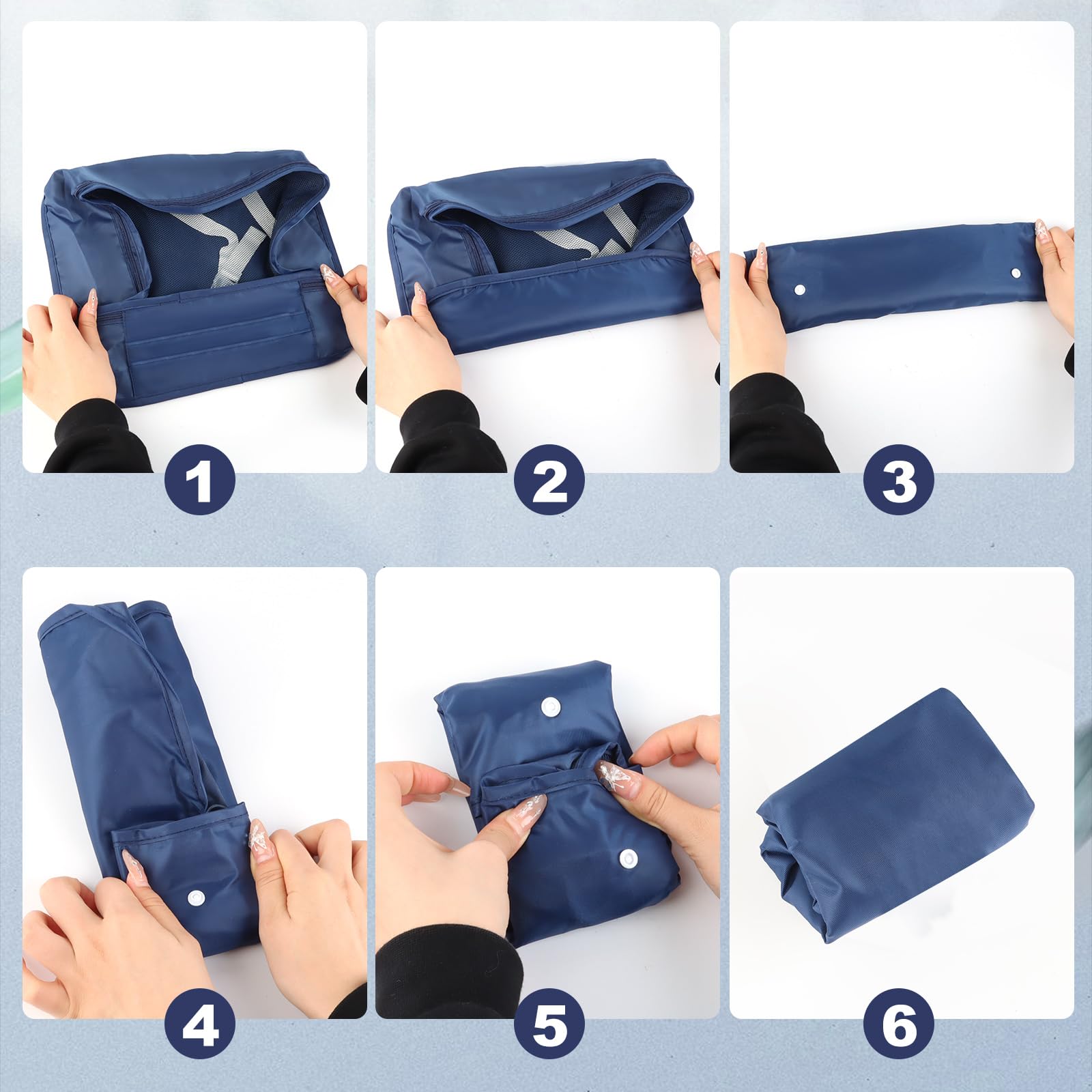 1
2
3
4
5
6