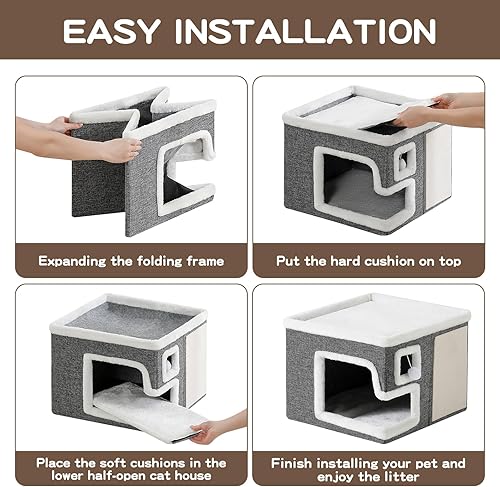 EASY INSTALLATION

Expanding the folding frame

Put the hard cushion on top

Place the soft cushions in the lower half-open cat house

Finish installing your pet and enjoy the litter