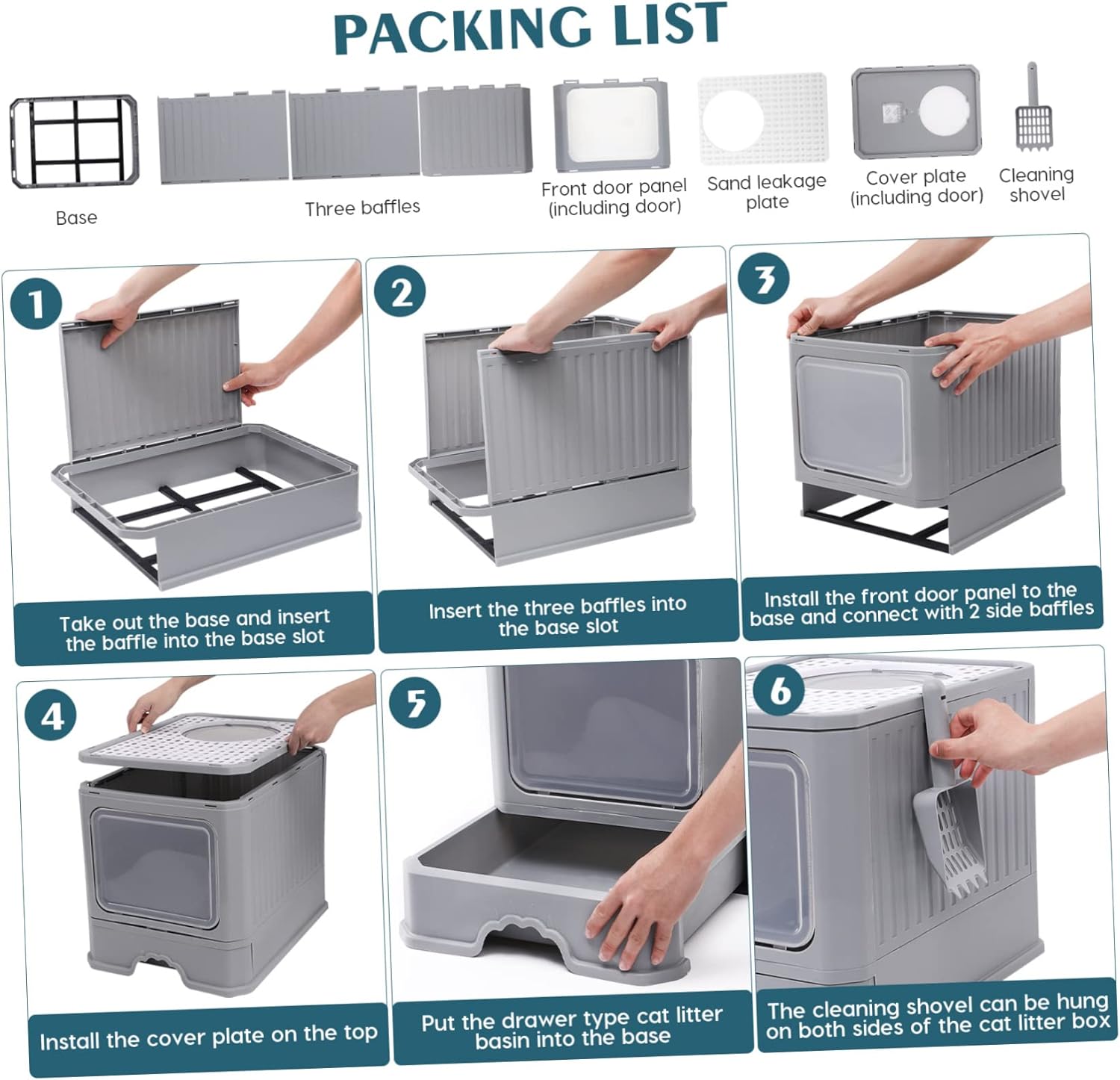 PACKING LIST

Base

Three baffles

Front door panel (including door)

Sand leakage plate

Cover plate (including door)

Cleaning shovel

1

Take out the base and insert the baffle into the base slot

2

Insert the three baffles into the base slot

3

Install the front door panel to the base and connect with 2 side baffles

4

Install the cover plate on the top

5

Put the drawer type cat litter basin into the base

6

The cleaning shovel can be hung on both sides of the cat litter box