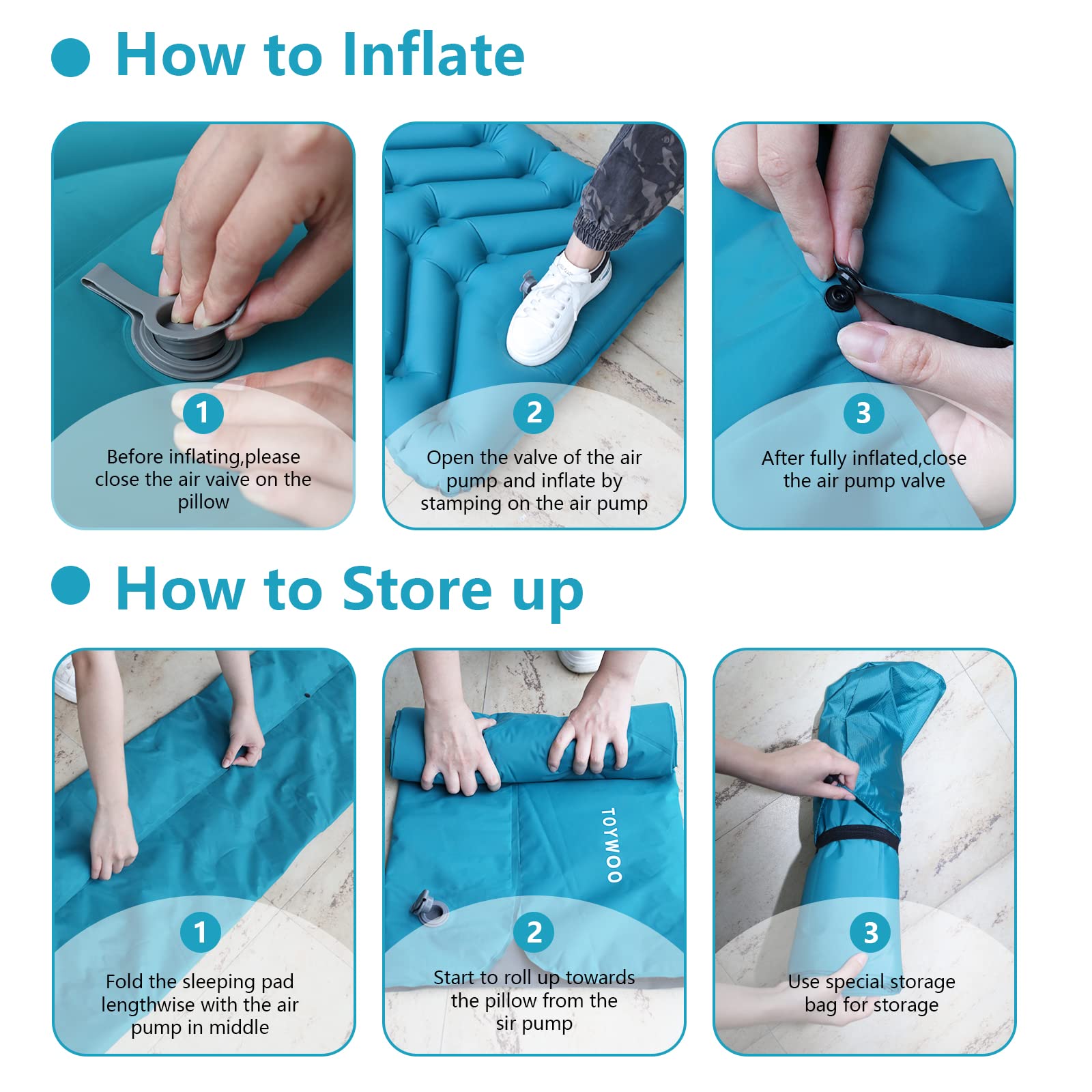 How to Inflate

1
Before inflating,please close the air vaive on the pillow

2
Open the valve of the air pump and inflate by stamping on the air pump

3
After fully inflated,close the air pump valve

How to Store up

1
Fold the sleeping pad lengthwise with the air pump in middle

TOYWOO

2
Start to roll up towards the pillow from the sir pump

3
Use special storage bag for storage