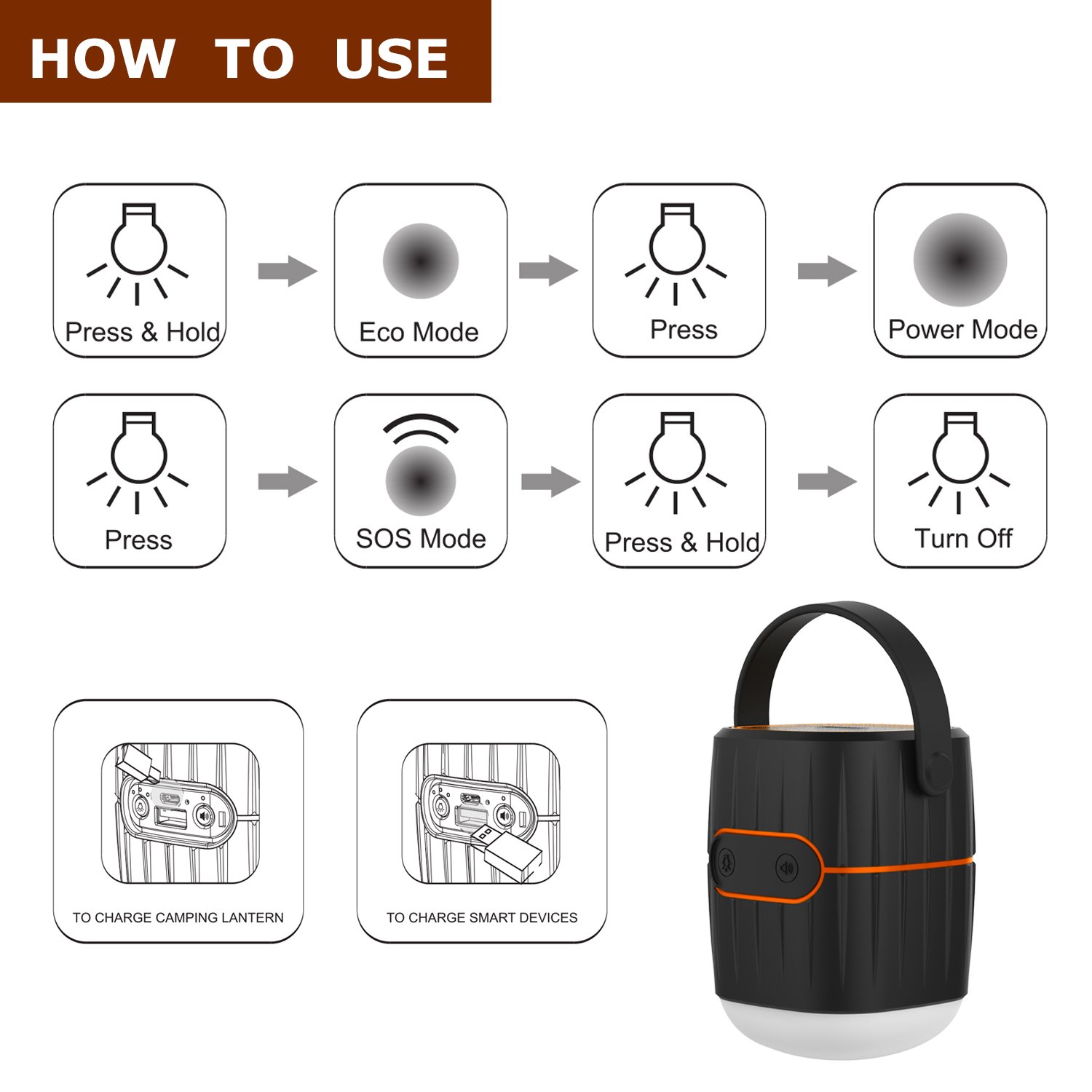 HOW TO USE

Press & Hold

Eco Mode

Press

Power Mode

Press

SOS Mode

Press & Hold

Turn Off

TO CHARGE CAMPING LANTERN

TO CHARGE SMART DEVICES