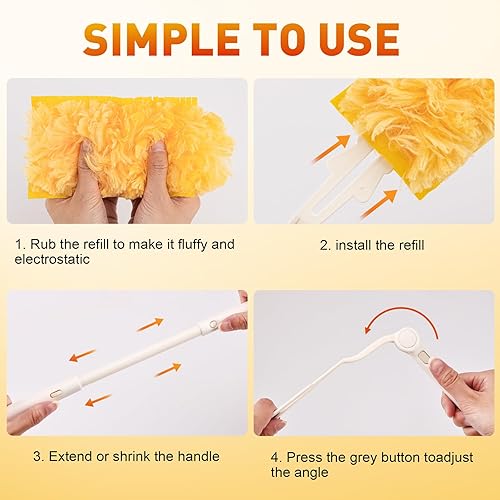 SIMPLE TO USE

1. Rub the refill to make it fluffy and electrostatic

2. install the refill

3. Extend or shrink the handle

4. Press the grey button toadjust the angle