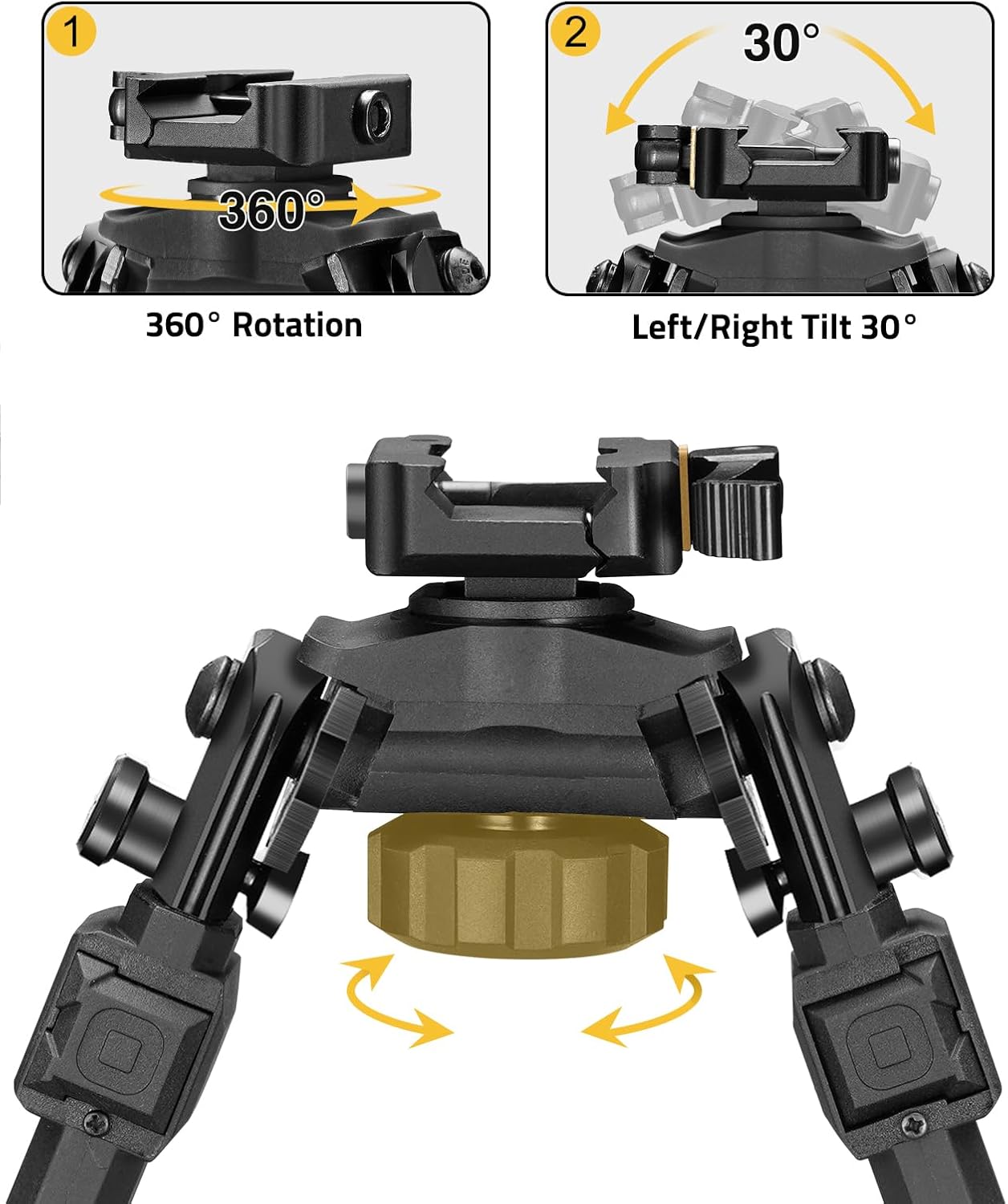 1

360°

360° Rotation

2

30°

Left/Right Tilt 30°