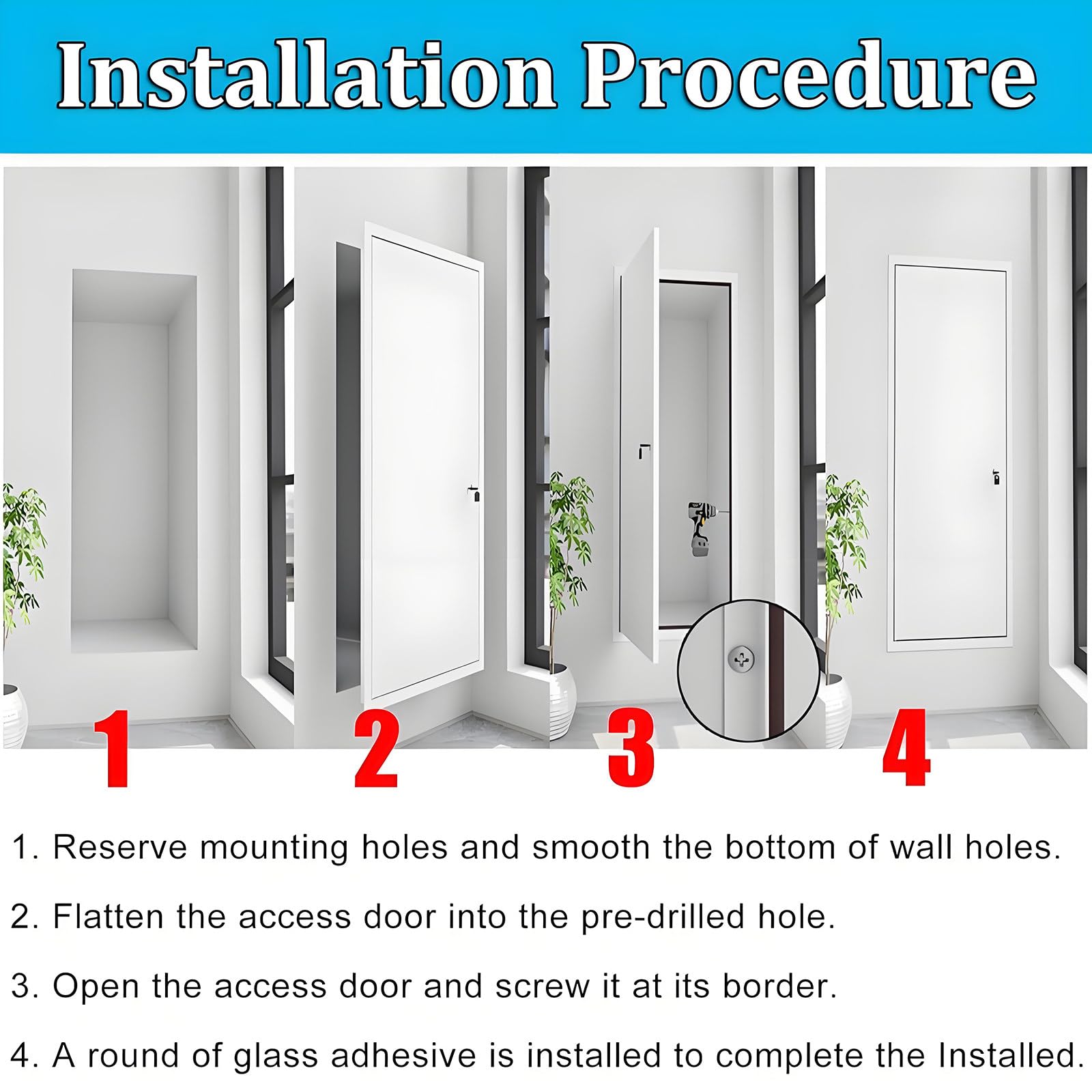 Installation Procedure

1

2

3

4

1. Reserve mounting holes and smooth the bottom of wall holes.

2. Flatten the access door into the pre-drilled hole.

3. Open the access door and screw it at its border.

4. A round of glass adhesive is installed to complete the Installed.