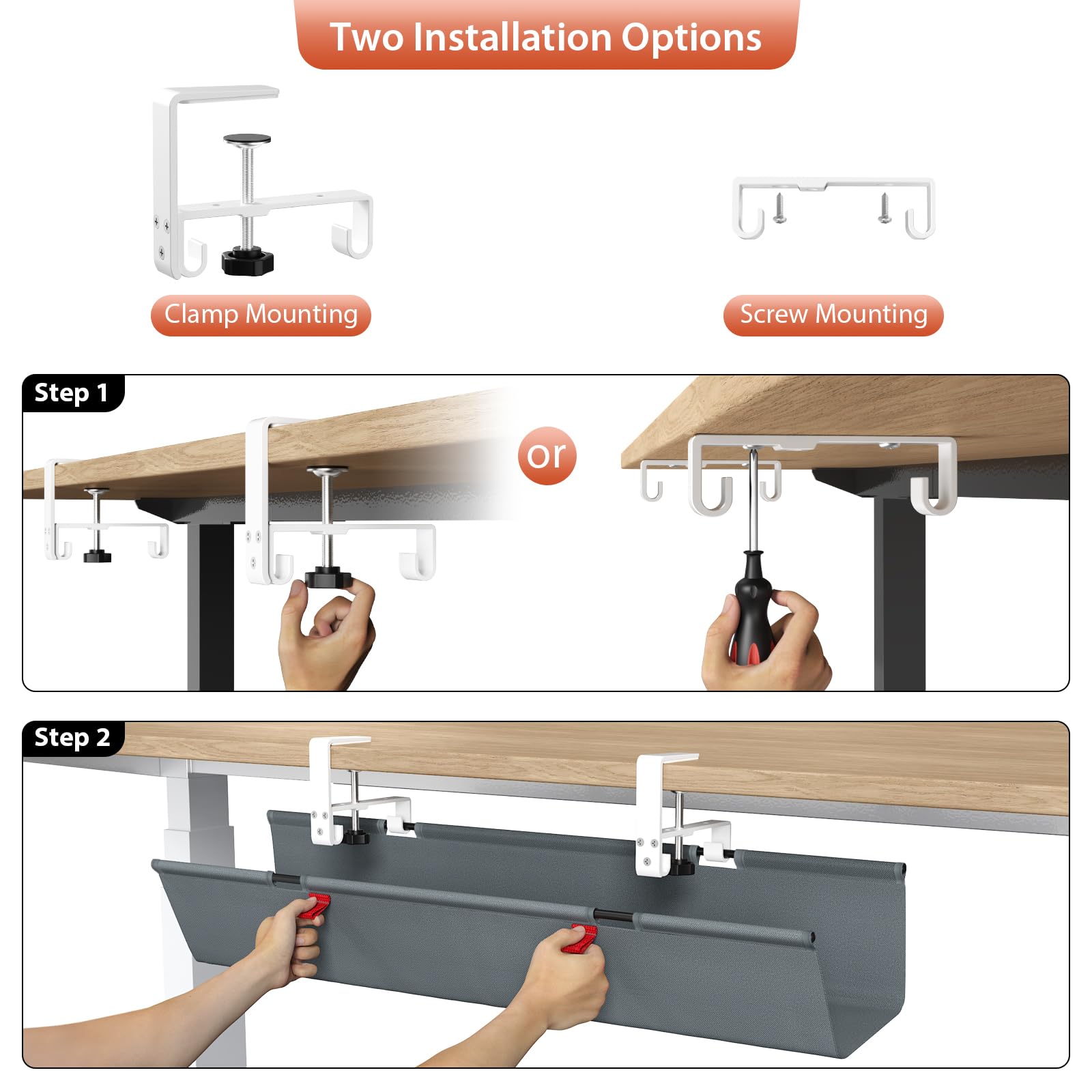 Two Installation Options

Clamp Mounting

Screw Mounting

Step 1

or

Step 2