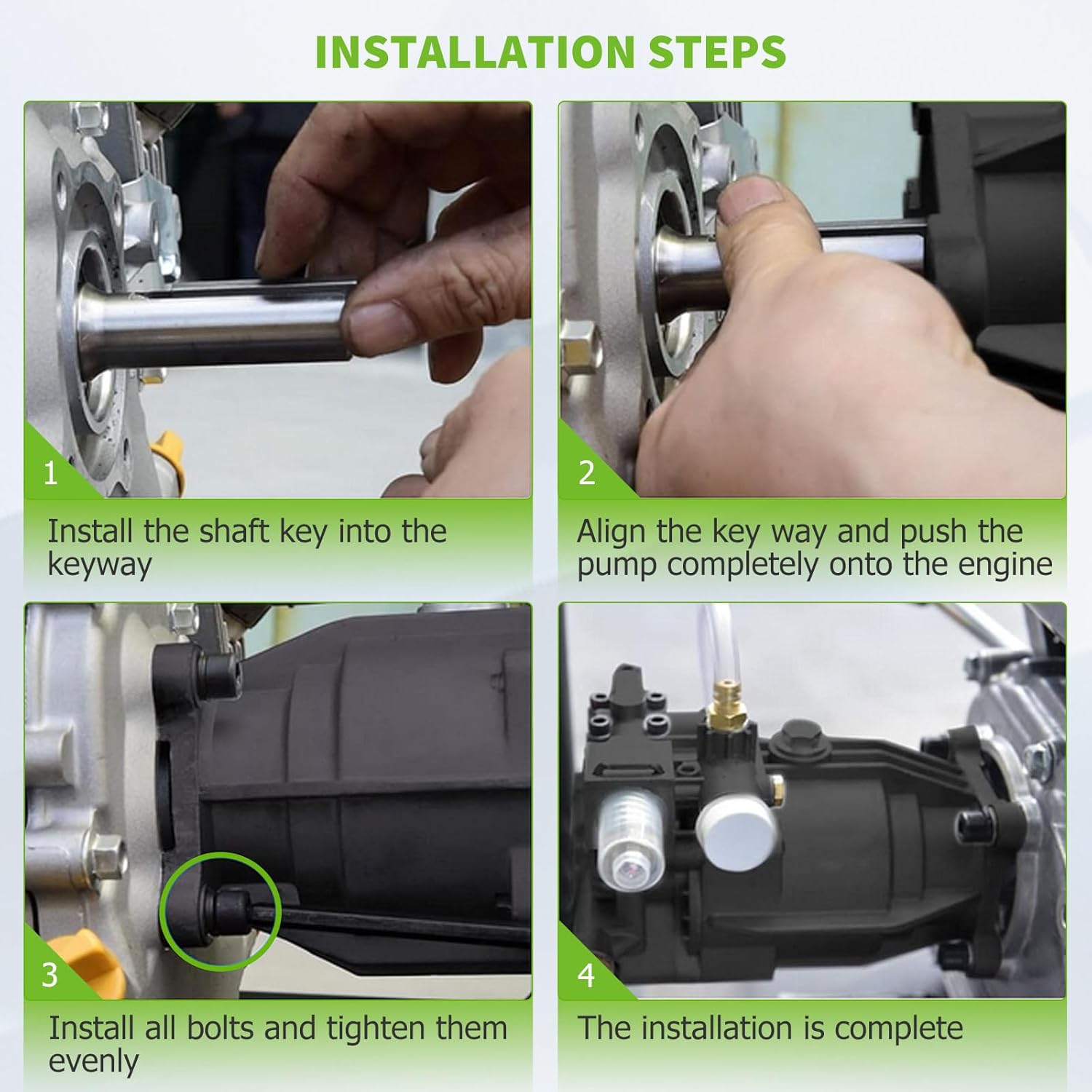 INSTALLATION STEPS

1

Install the shaft key into the keyway

2

Align the key way and push the pump completely onto the engine

3

Install all bolts and tighten them evenly

4

The installation is complete