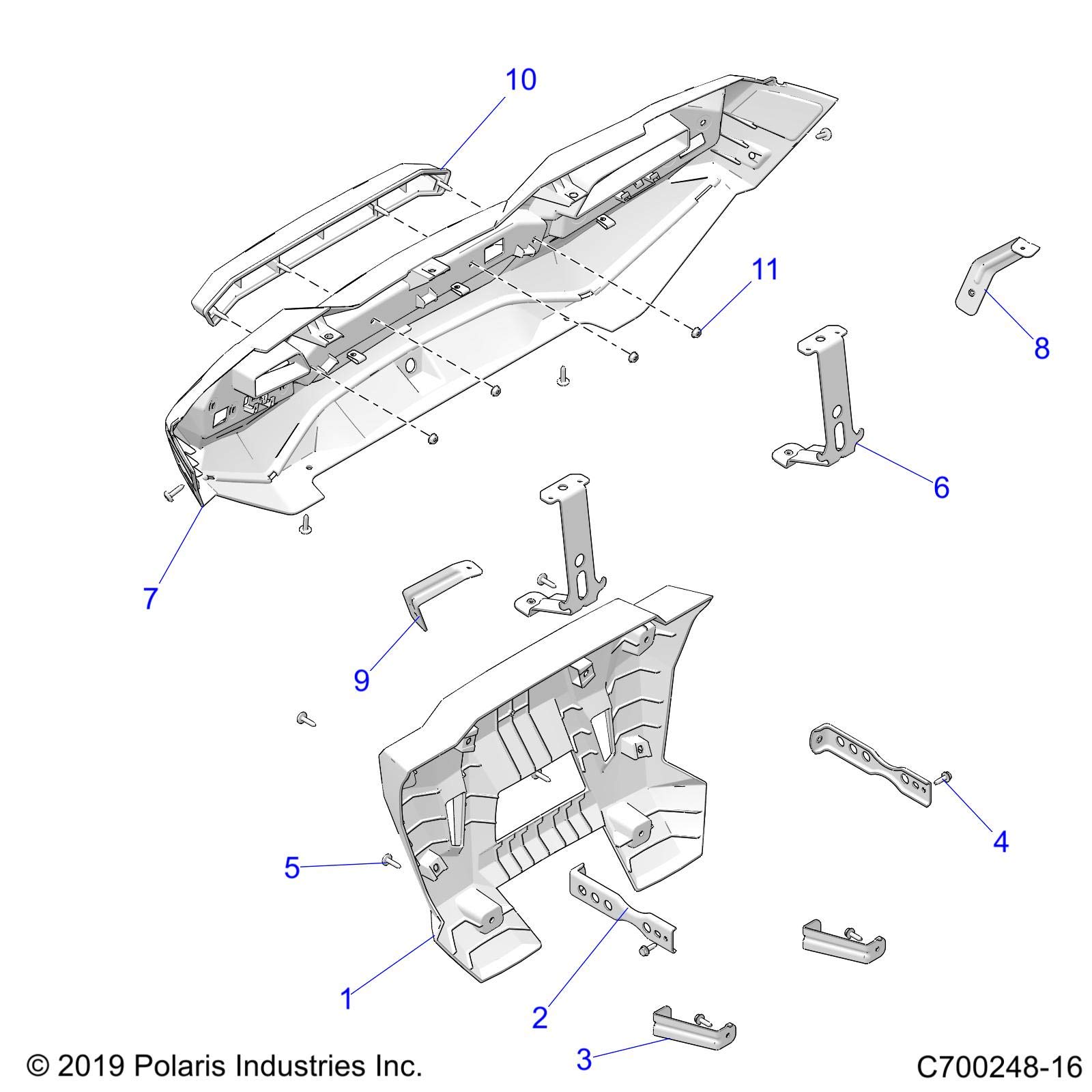 10
11
8
6
7
9
4
5
1
2
3
© 2019 Polaris Industries Inc.
C700248-16