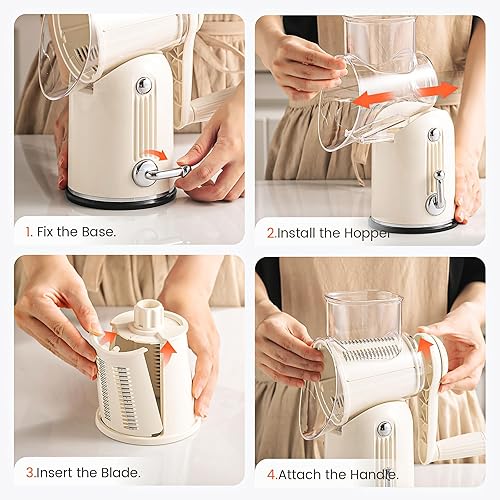 1. Fix the Base.

2.Install the Hopper

3.Insert the Blade.

4.Attach the Handle.