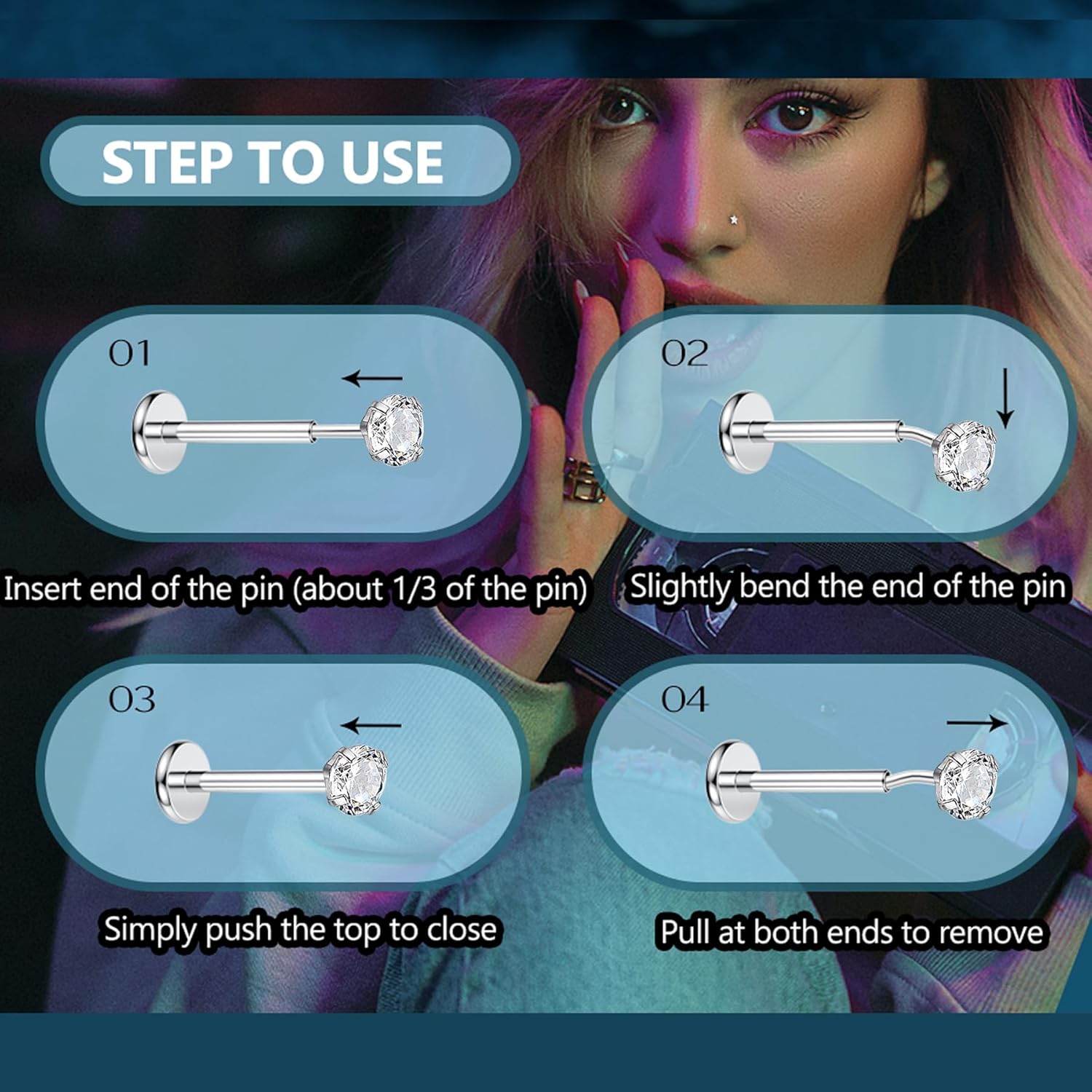 STEP TO USE

01

Insert end of the pin (about 1/3 of the pin)

02

Slightly bend the end of the pin

03

Simply push the top to close

04

Pull at both ends to remove