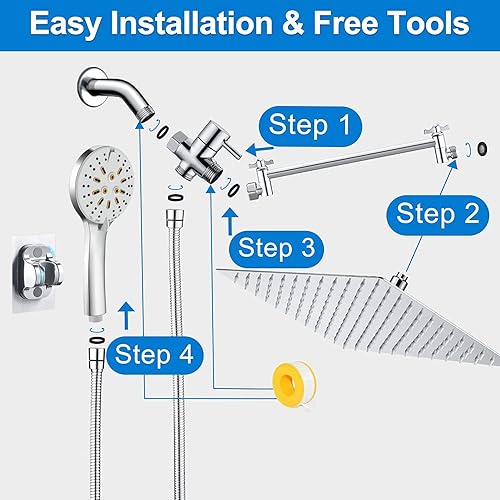 Easy Installation & Free Tools

Step 1

Step 2

Step 3

Step 4