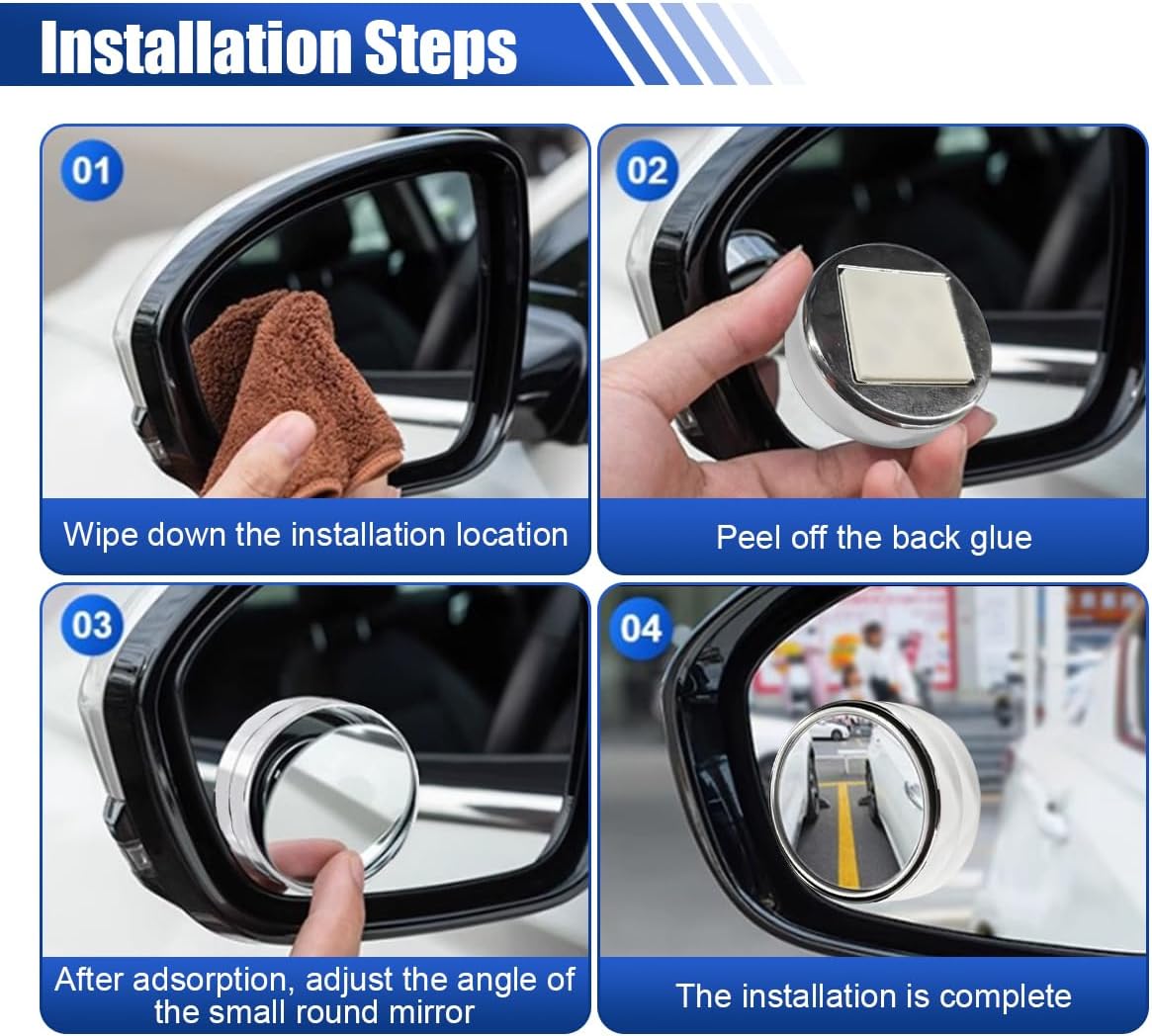 Installation Steps

01

Wipe down the installation location

02

Peel off the back glue

03

After adsorption, adjust the angle of the small round mirror

04

The installation is complete