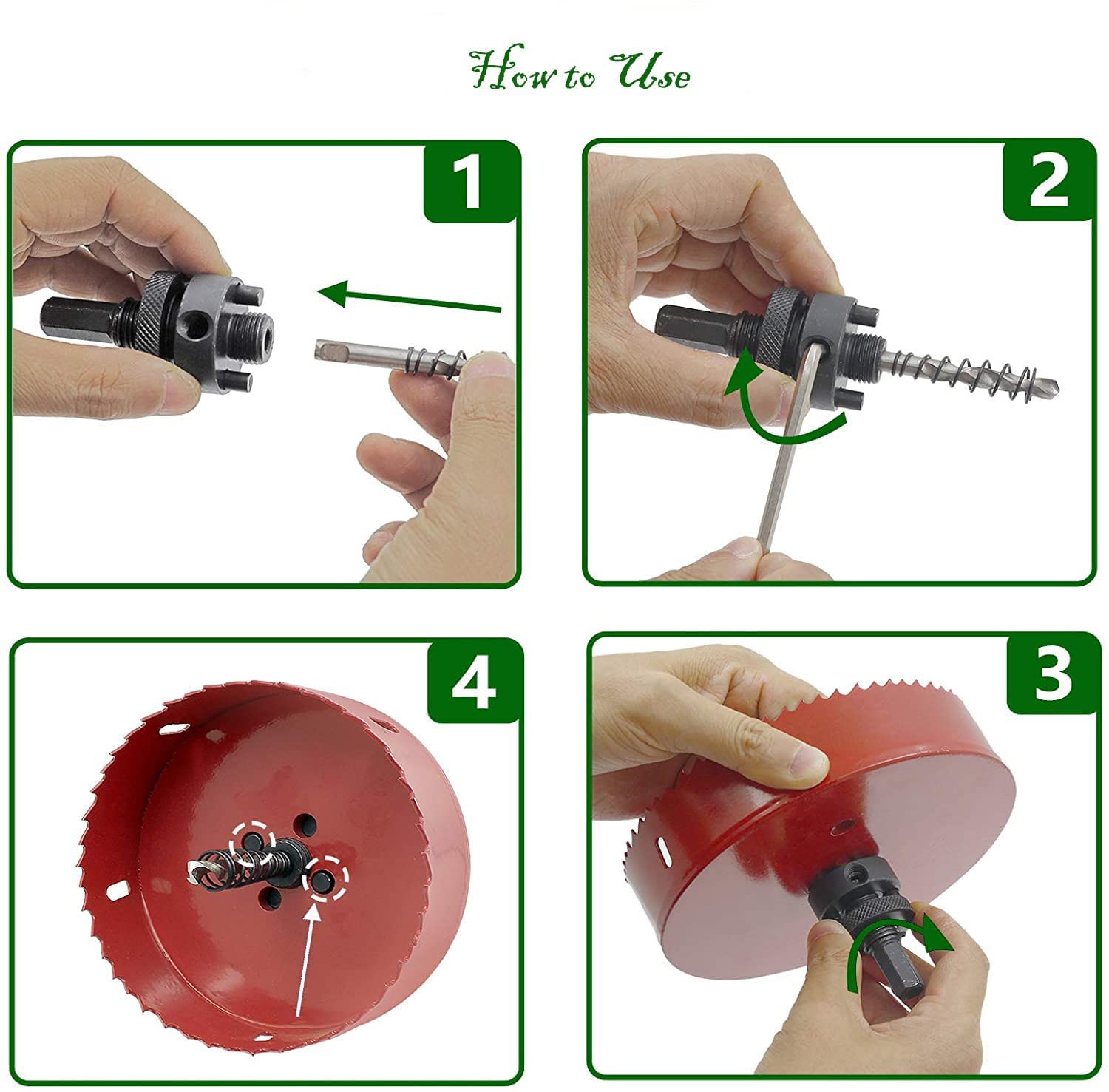 How to Use

1

2

4

3