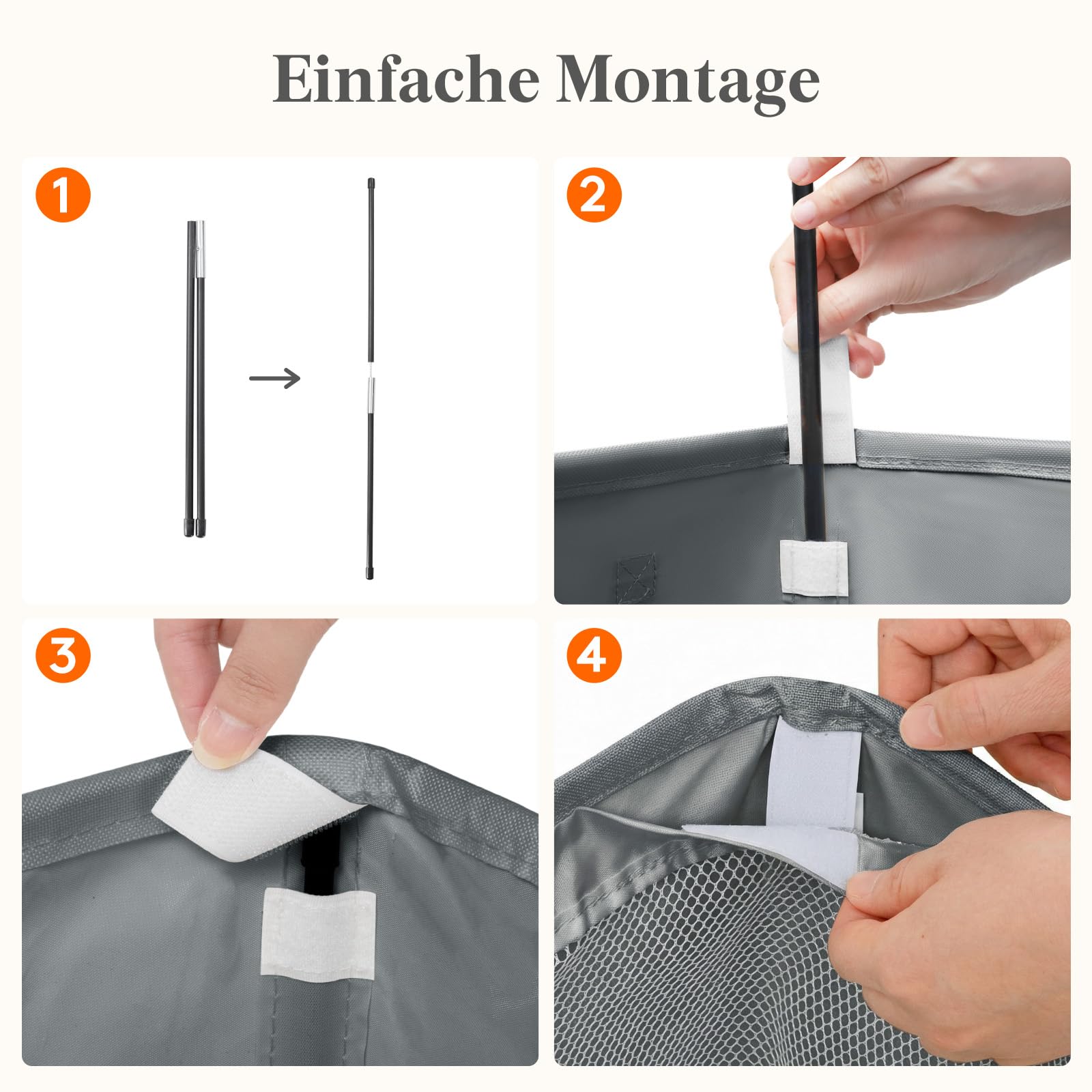 Einfache Montage

1

2

3

4