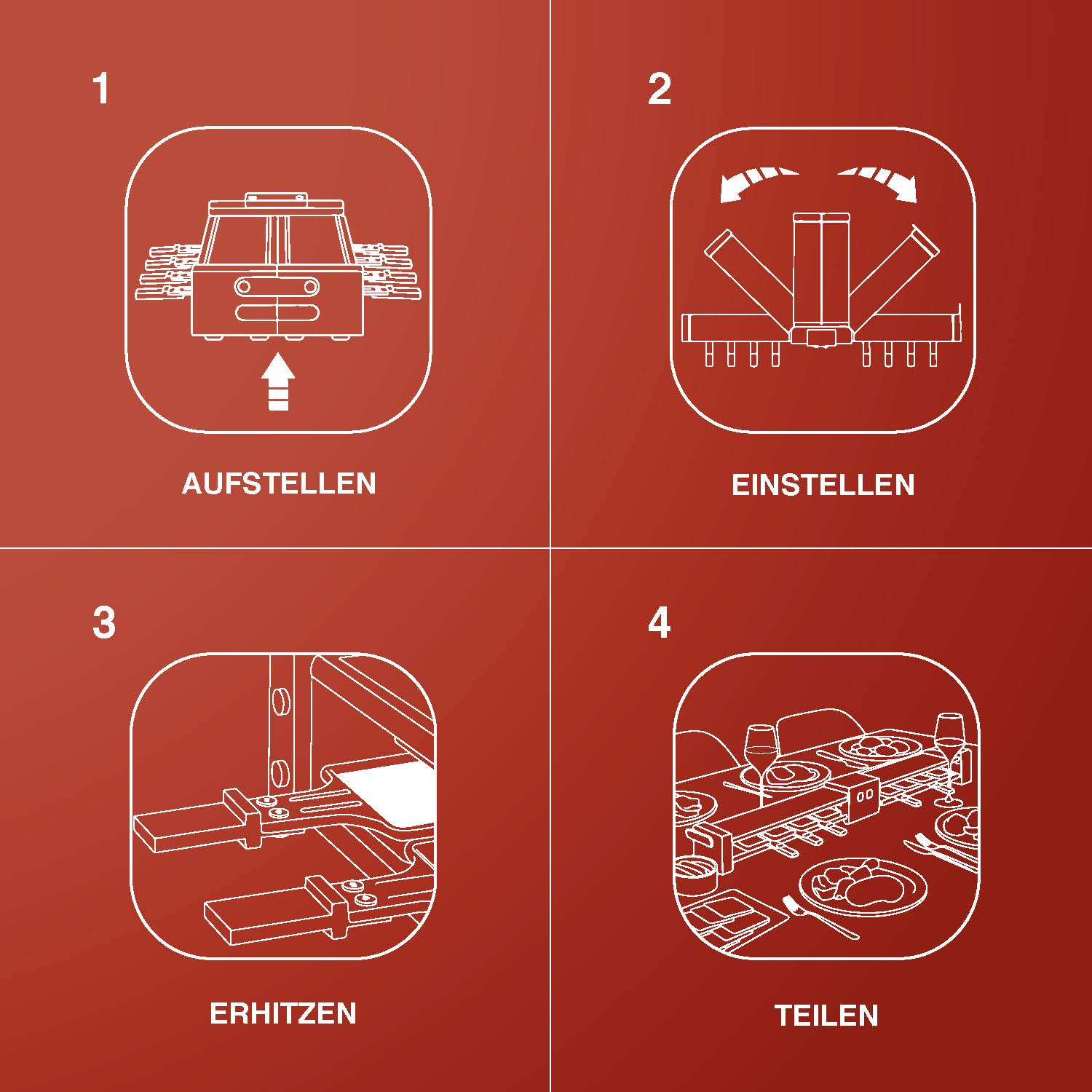 1

AUFSTELLEN

2

EINSTELLEN

3

ERHITZEN

4

TEILEN