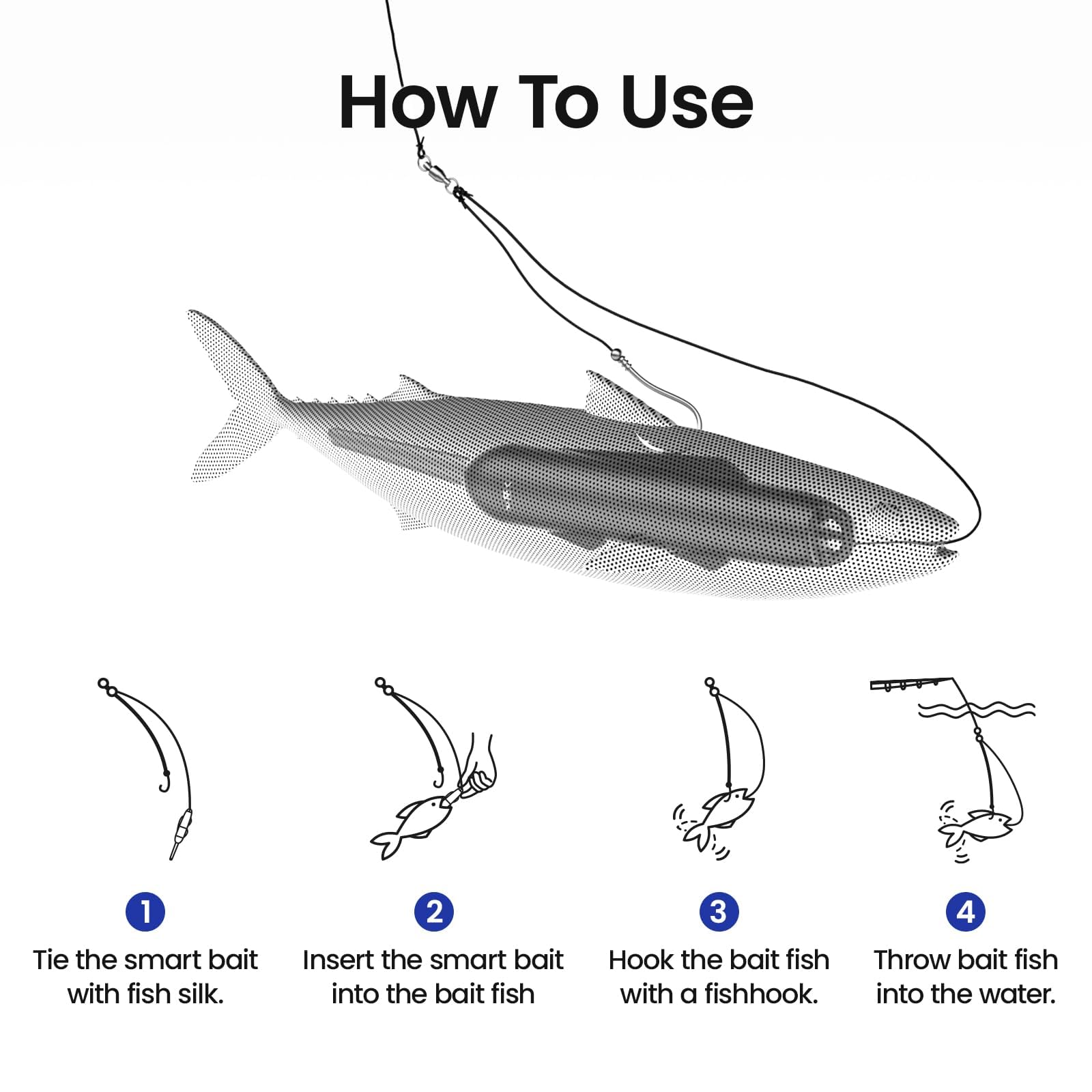 How To Use

1
Tie the smart bait with fish silk.

2
Insert the smart bait into the bait fish

3
Hook the bait fish with a fishhook.

4
Throw bait fish into the water.