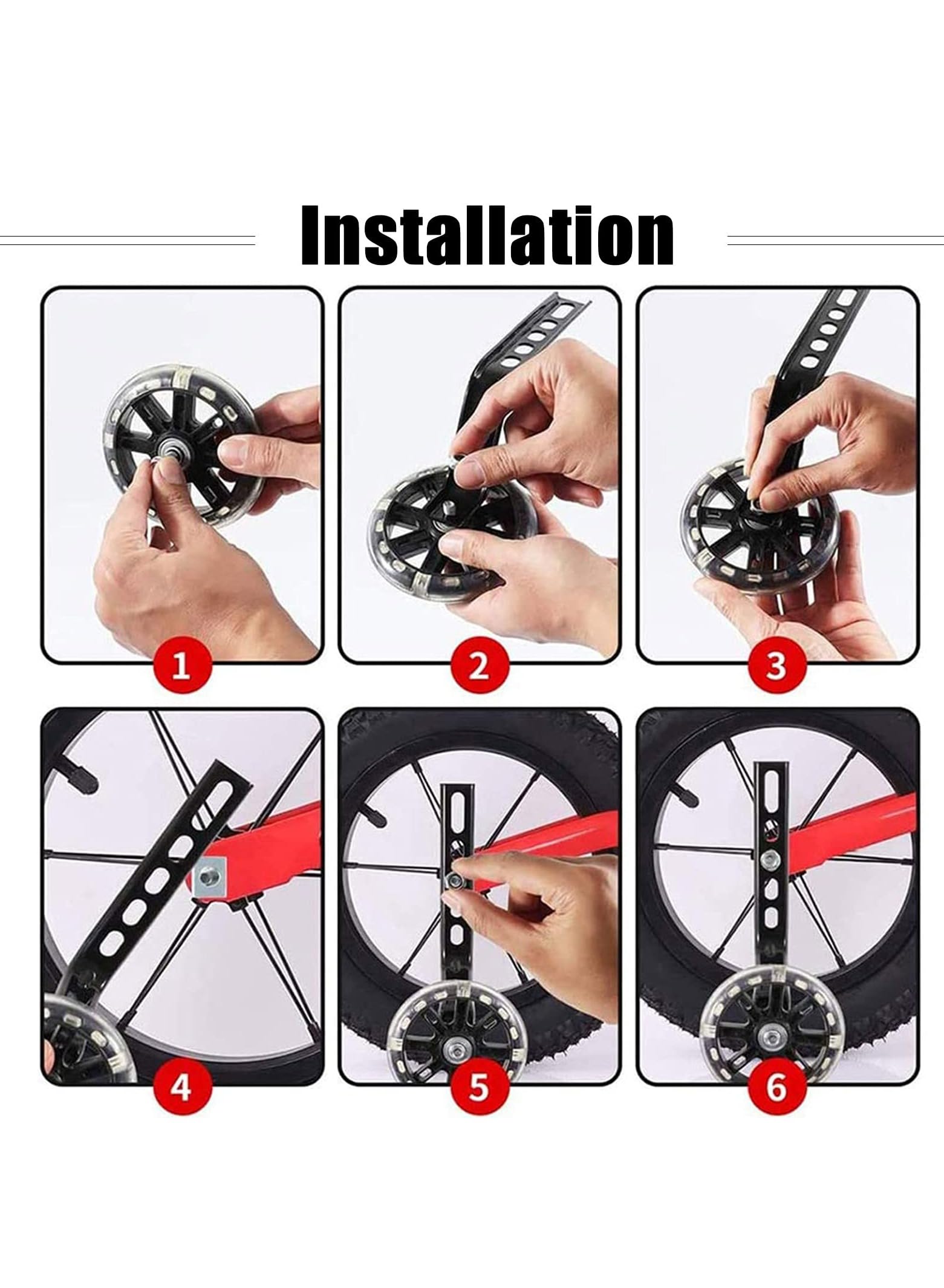 Installation

1

2

3

4

5

6