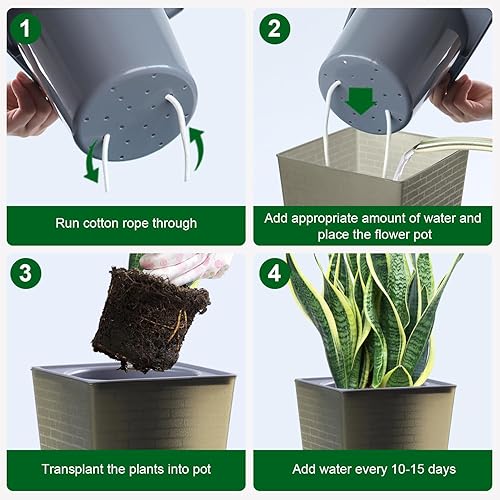 1

Run cotton rope through

2

Add appropriate amount of water and place the flower pot

3

Transplant the plants into pot

4

Add water every 10-15 days