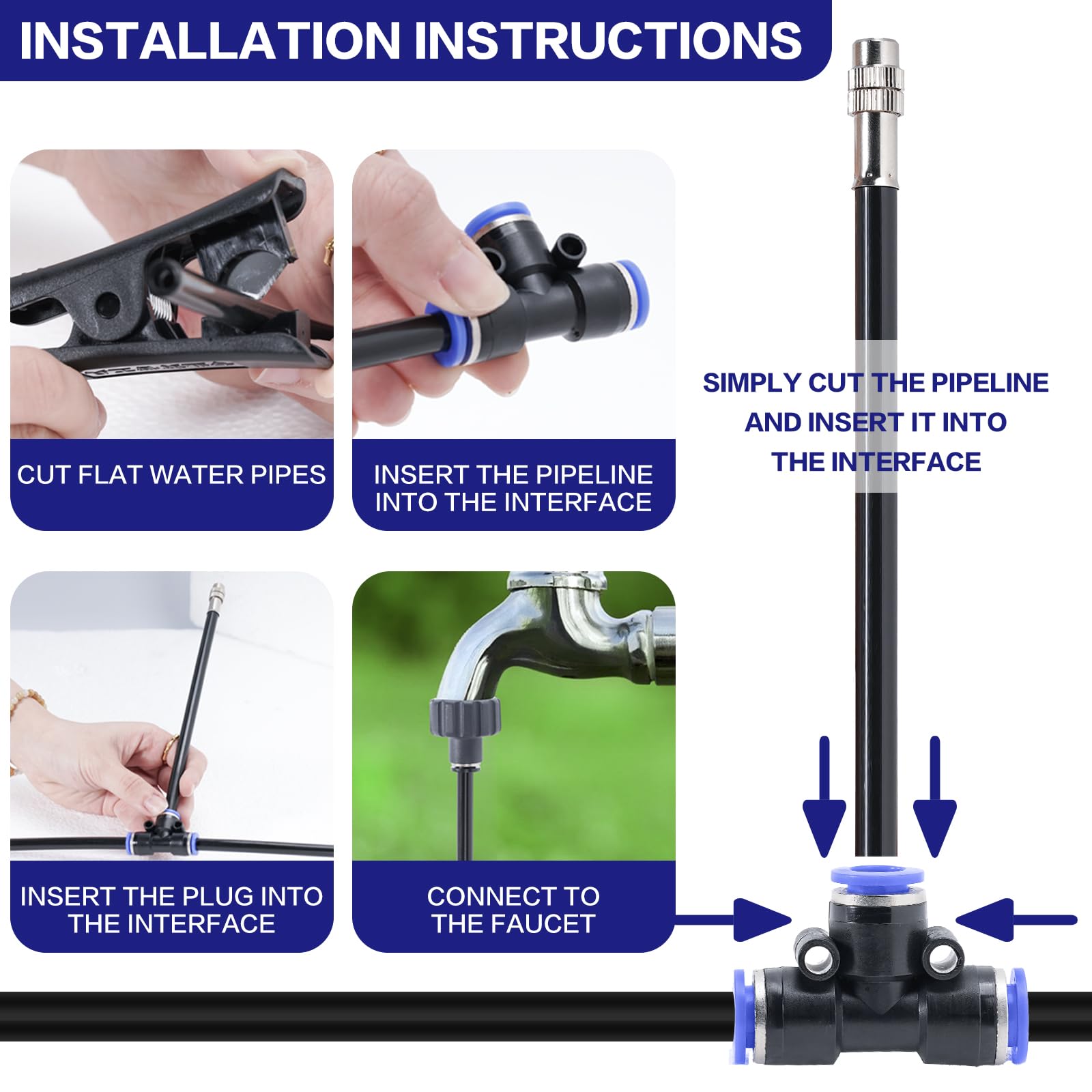 INSTALLATION INSTRUCTIONS

CUT FLAT WATER PIPES

INSERT THE PIPELINE INTO THE INTERFACE

SIMPLY CUT THE PIPELINE AND INSERT IT INTO THE INTERFACE

INSERT THE PLUG INTO THE INTERFACE

CONNECT TO THE FAUCET