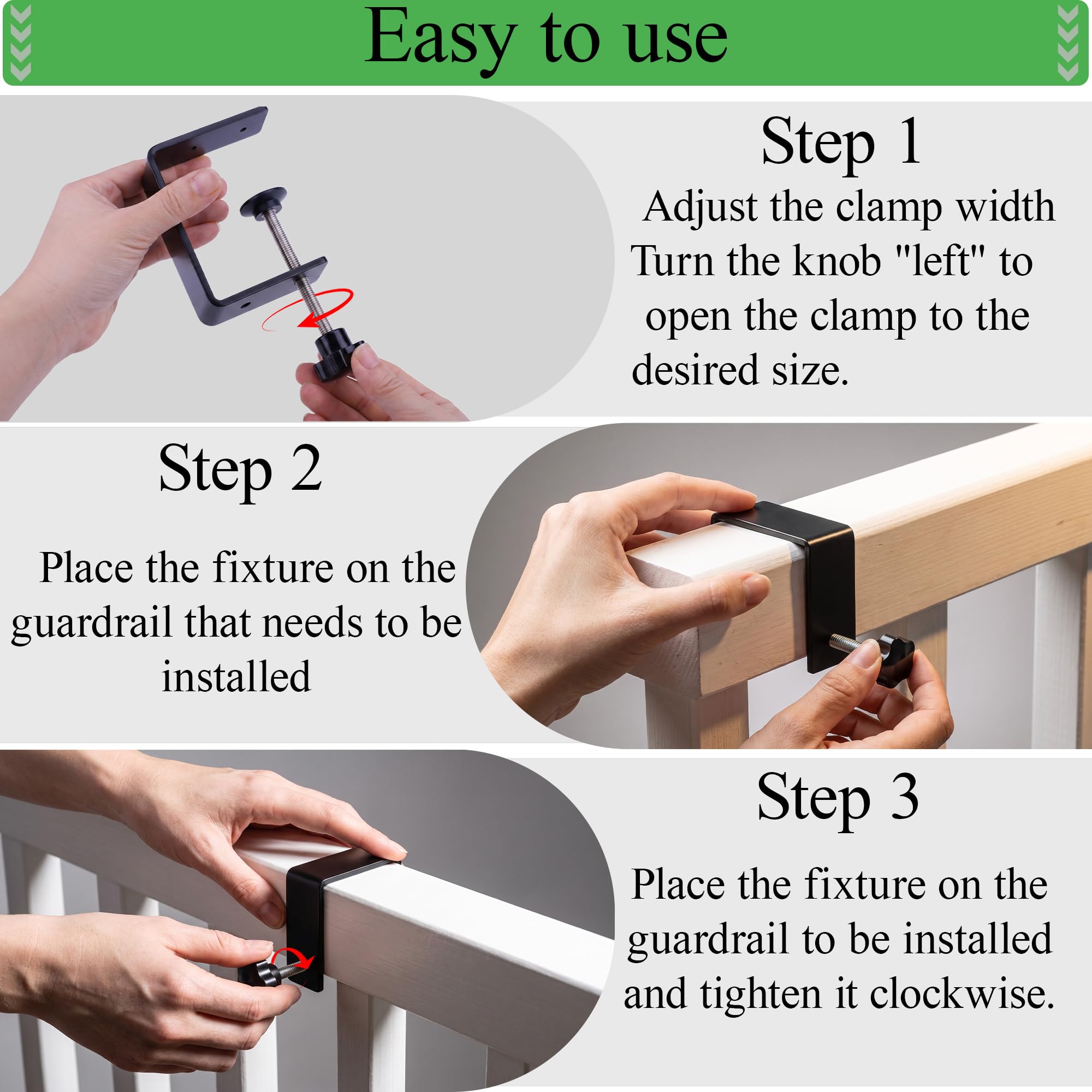 Easy to use

Step 1

Adjust the clamp width Turn the knob "left" to open the clamp to the desired size.

Step 2

Place the fixture on the guardrail that needs to be installed

Step 3

Place the fixture on the guardrail to be installed and tighten it clockwise.