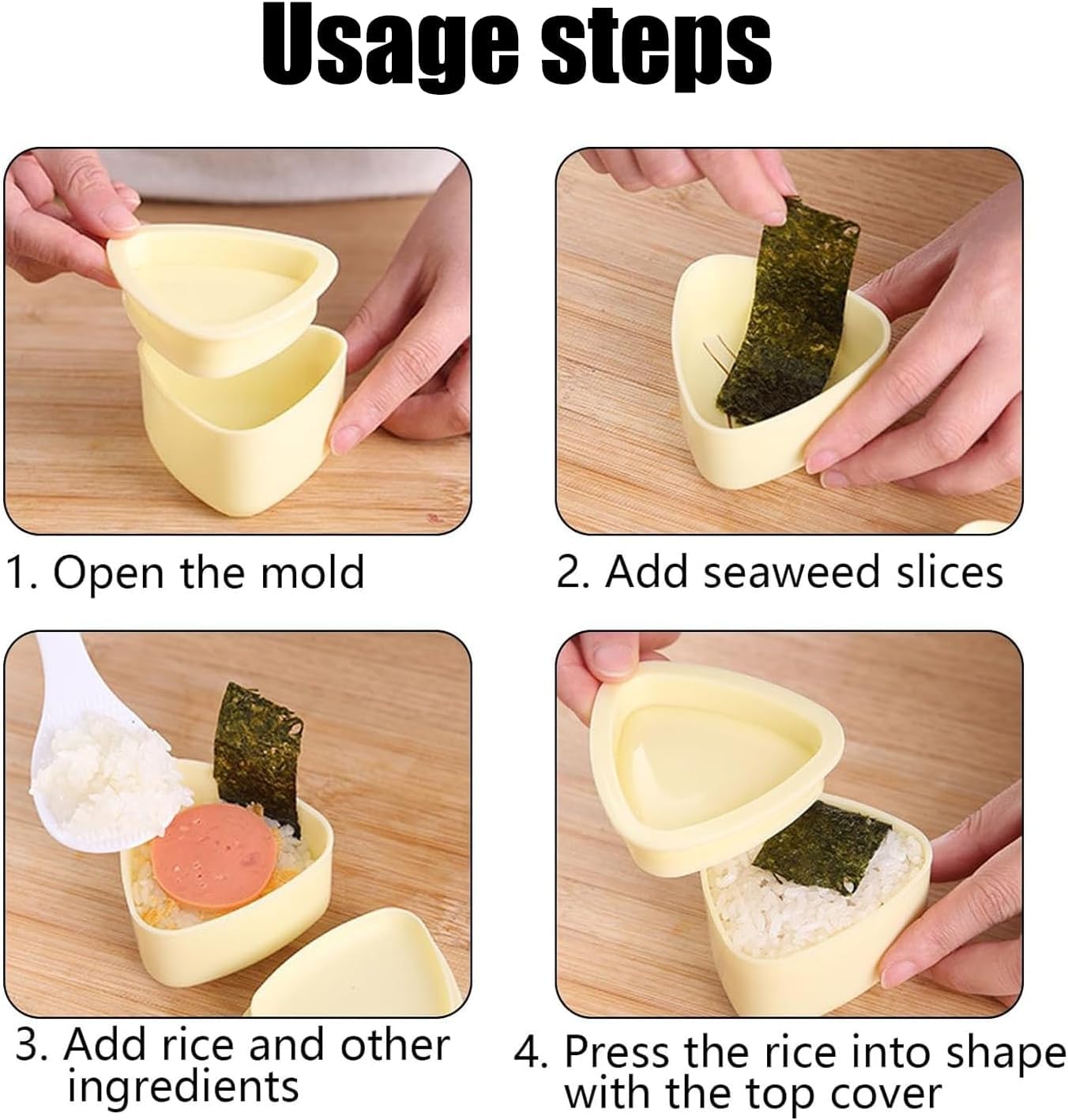 Usage steps

1. Open the mold

2. Add seaweed slices

3. Add rice and other ingredients

4. Press the rice into shape with the top cover