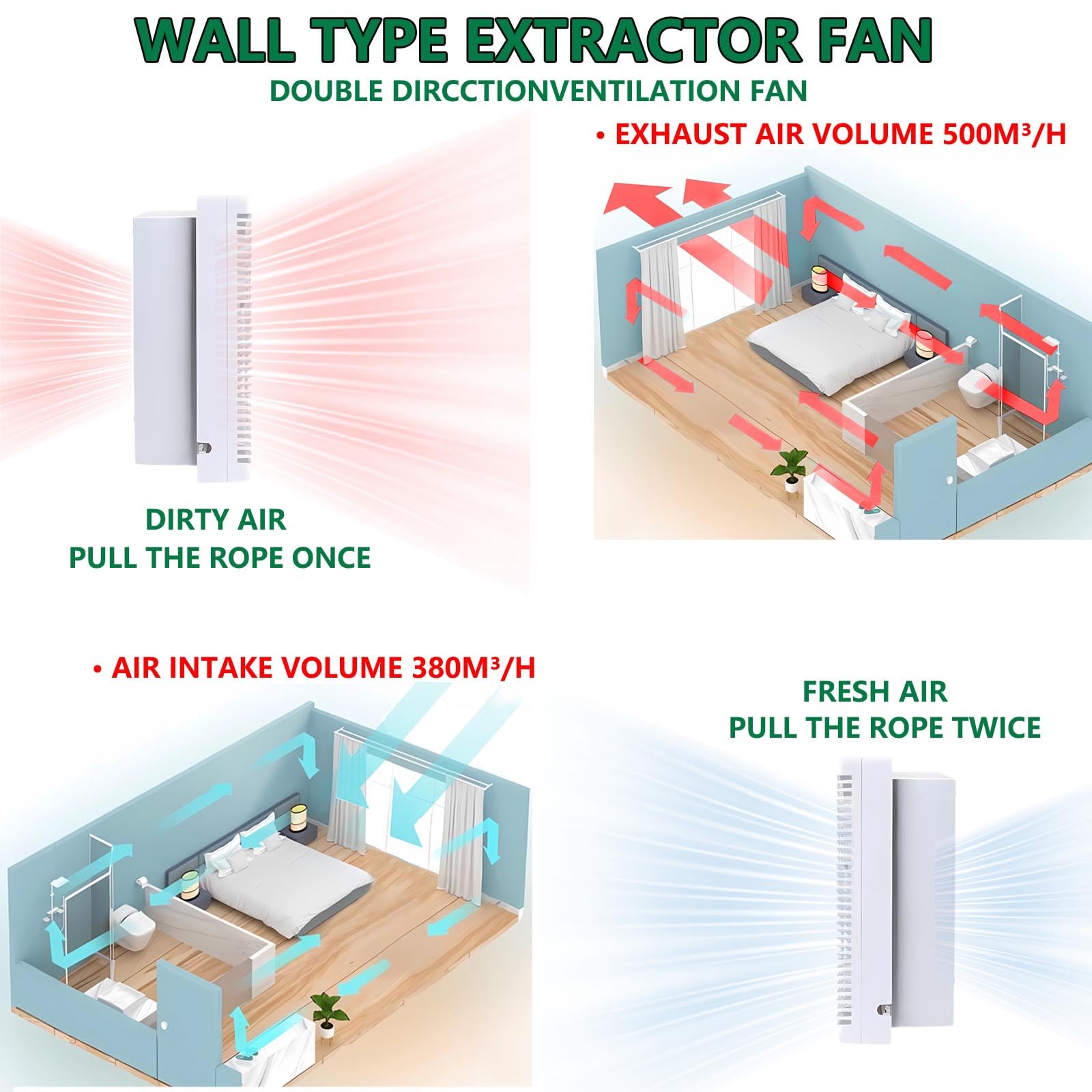 WALL TYPE EXTRACTOR FAN
DOUBLE DIRCCTIONVENTILATION FAN

• EXHAUST AIR VOLUME 500M³/H

DIRTY AIR
PULL THE ROPE ONCE

• AIR INTAKE VOLUME 380M³/H

FRESH AIR
PULL THE ROPE TWICE