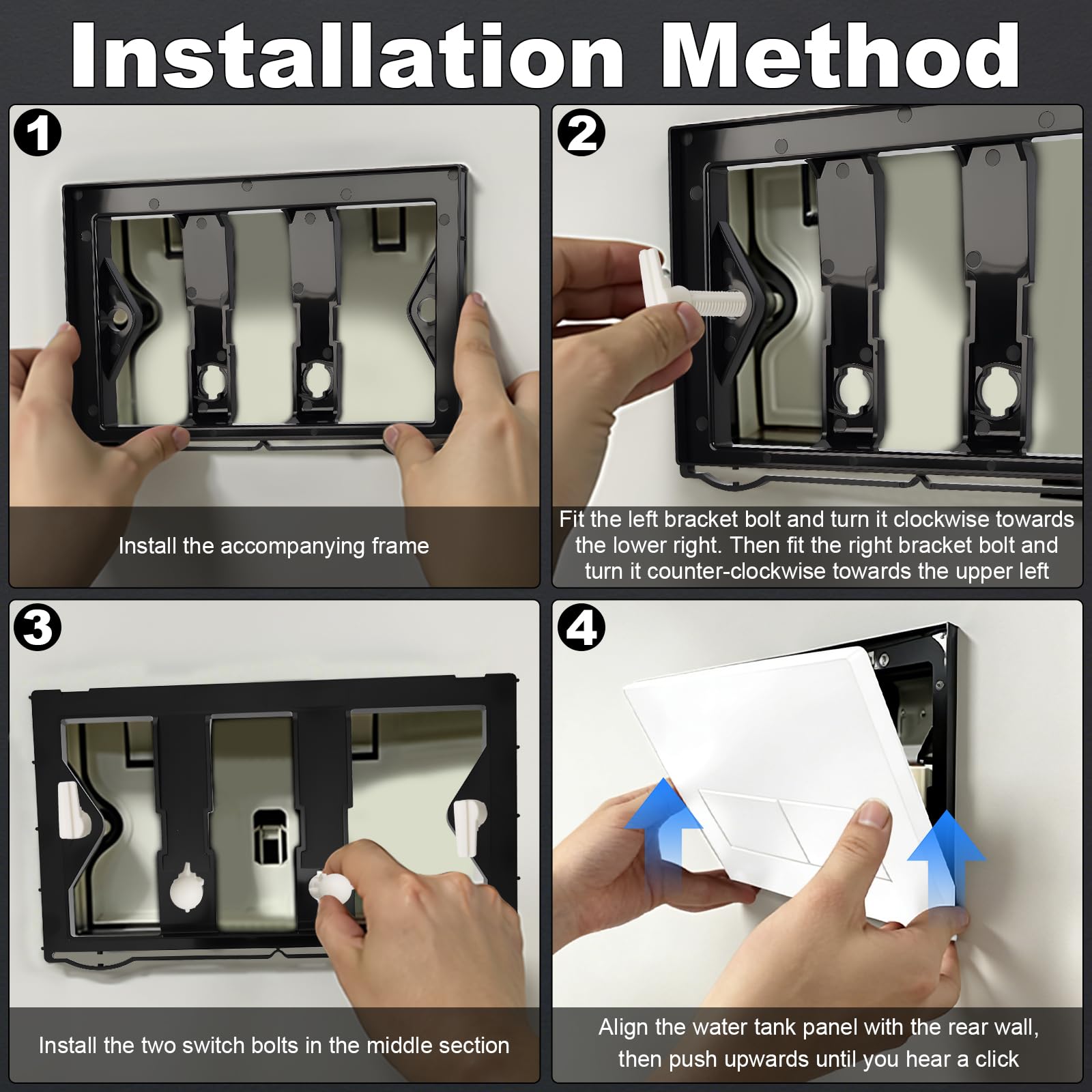 Installation Method

1

Install the accompanying frame

2

Fit the left bracket bolt and turn it clockwise towards the lower right. Then fit the right bracket bolt and turn it counter-clockwise towards the upper left

3

Install the two switch bolts in the middle section

4

Align the water tank panel with the rear wall, then push upwards until you hear a click