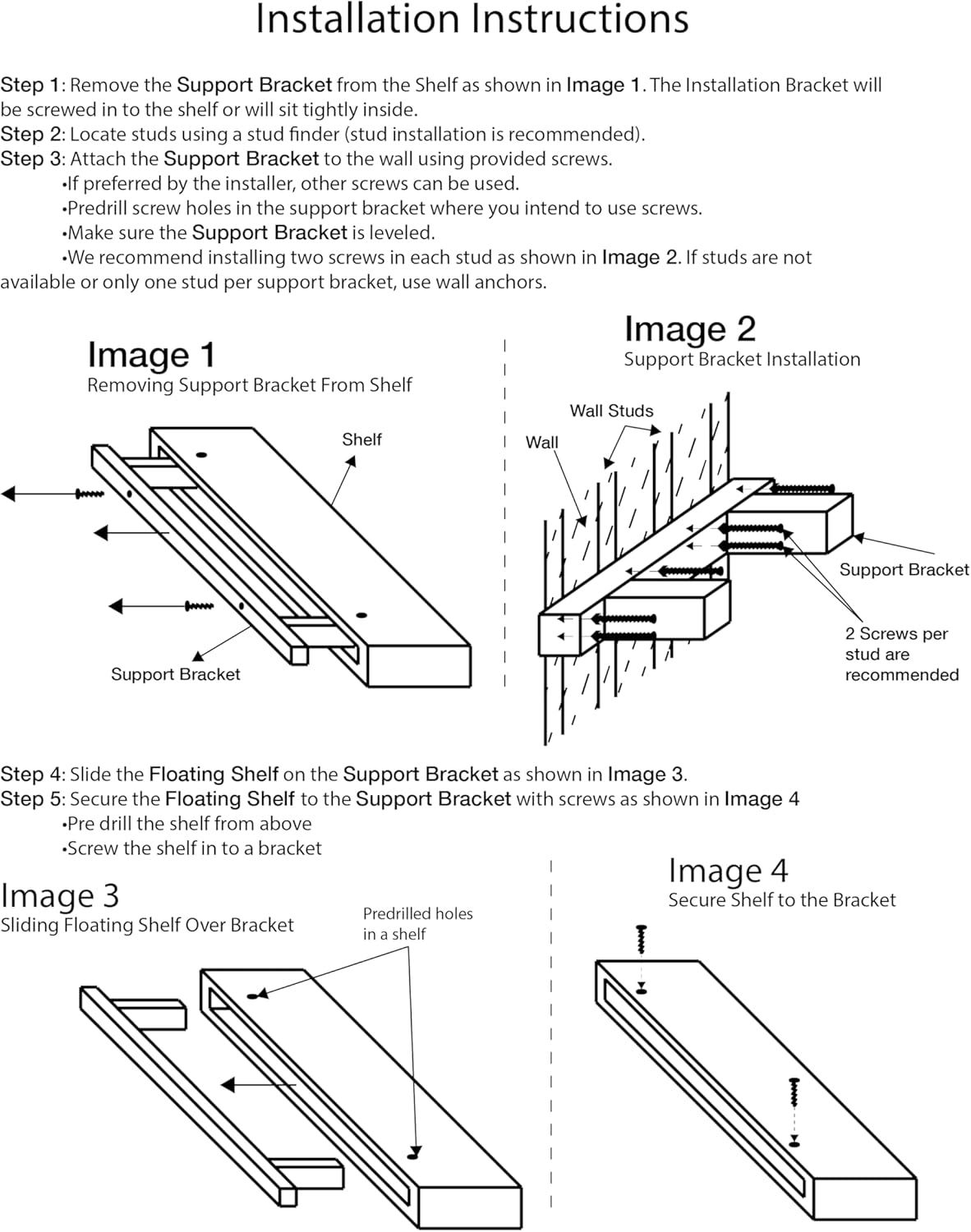 Installation Instructions

Step 1: Remove the Support Bracket from the Shelf as shown in Image 1. The Installation Bracket will be screwed in to the shelf or will sit tightly inside.
Step 2: Locate studs using a stud finder (stud installation is recommended).
Step 3: Attach the Support Bracket to the wall using provided screws.
•If preferred by the installer, other screws can be used.
•Predrill screw holes in the support bracket where you intend to use screws.
•Make sure the Support Bracket is leveled.
•We recommend installing two screws in each stud as shown in Image 2. If studs are not available or only one stud per support bracket, use wall anchors.

Image 1
Removing Support Bracket From Shelf

Shelf

Support Bracket

Image 2
Support Bracket Installation

Wall Studs

Wall

Support Bracket

2 Screws per stud are recommended

Step 4: Slide the Floating Shelf on the Support Bracket as shown in Image 3.
Step 5: Secure the Floating Shelf to the Support Bracket with screws as shown in Image 4
•Pre drill the shelf from above
•Screw the shelf in to a bracket

Image 3
Sliding Floating Shelf Over Bracket

Predrilled holes in a shelf

Image 4
Secure Shelf to the Bracket