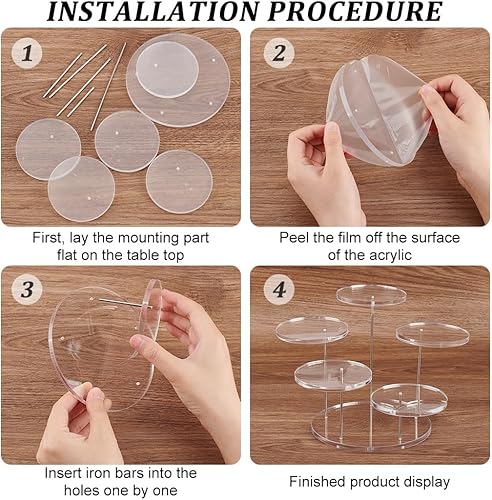 INSTALLATION PROCEDURE

1

First, lay the mounting part flat on the table top

2

Peel the film off the surface of the acrylic

3

Insert iron bars into the holes one by one

4

Finished product display