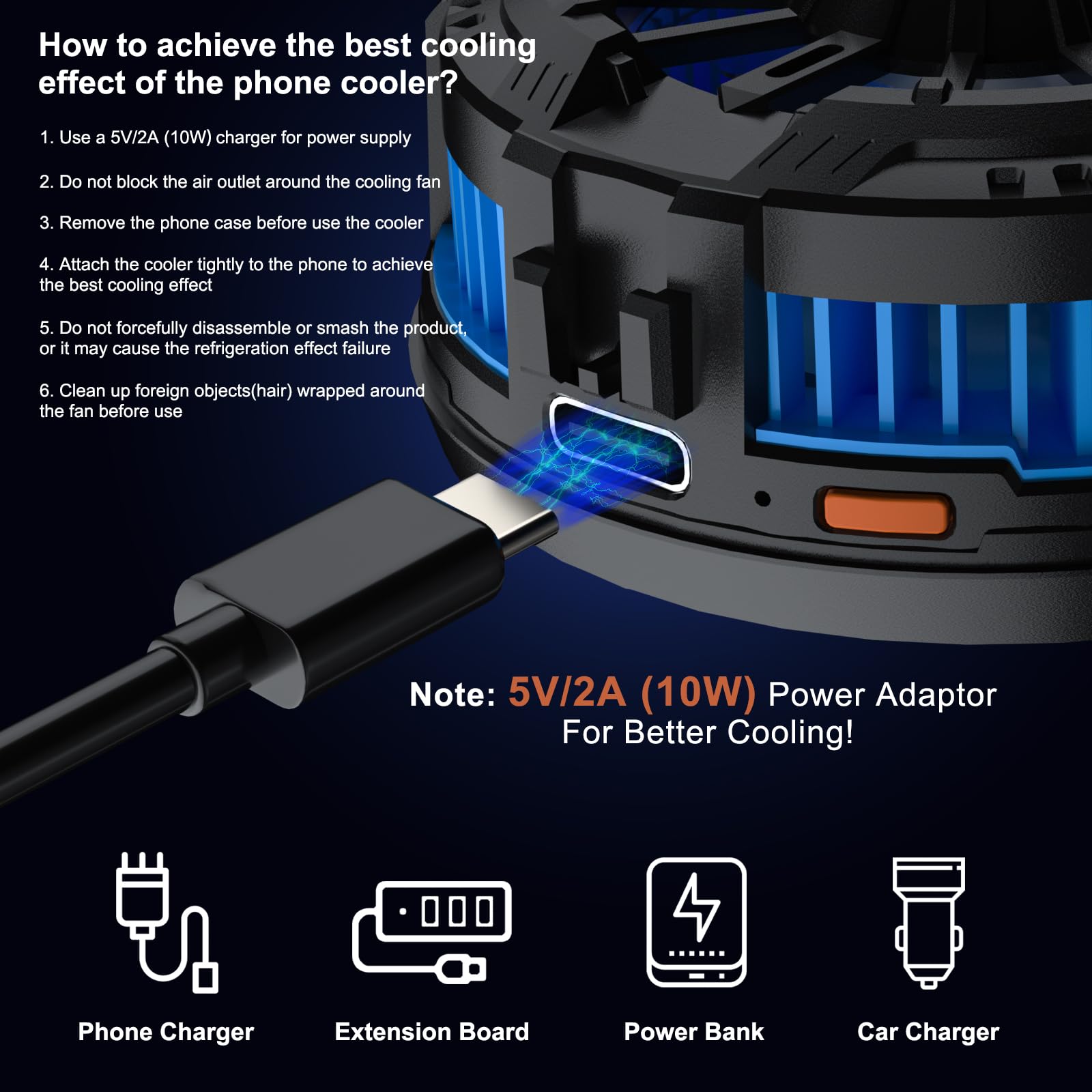 How to achieve the best cooling effect of the phone cooler?

1. Use a 5V/2A (10W) charger for power supply

2. Do not block the air outlet around the cooling fan

3. Remove the phone case before use the cooler

4. Attach the cooler tightly to the phone to achieve the best cooling effect

5. Do not forcefully disassemble or smash the product, or it may cause the refrigeration effect failure

6. Clean up foreign objects(hair) wrapped around the fan before use

Note: 5V/2A (10W) Power Adaptor For Better Cooling!

Phone Charger

Extension Board

Power Bank

Car Charger