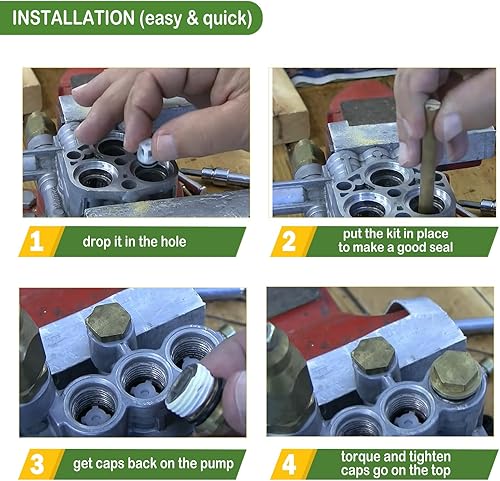 INSTALLATION (easy & quick)

1 drop it in the hole

2 put the kit in place to make a good seal

3 get caps back on the pump

4 torque and tighten caps go on the top