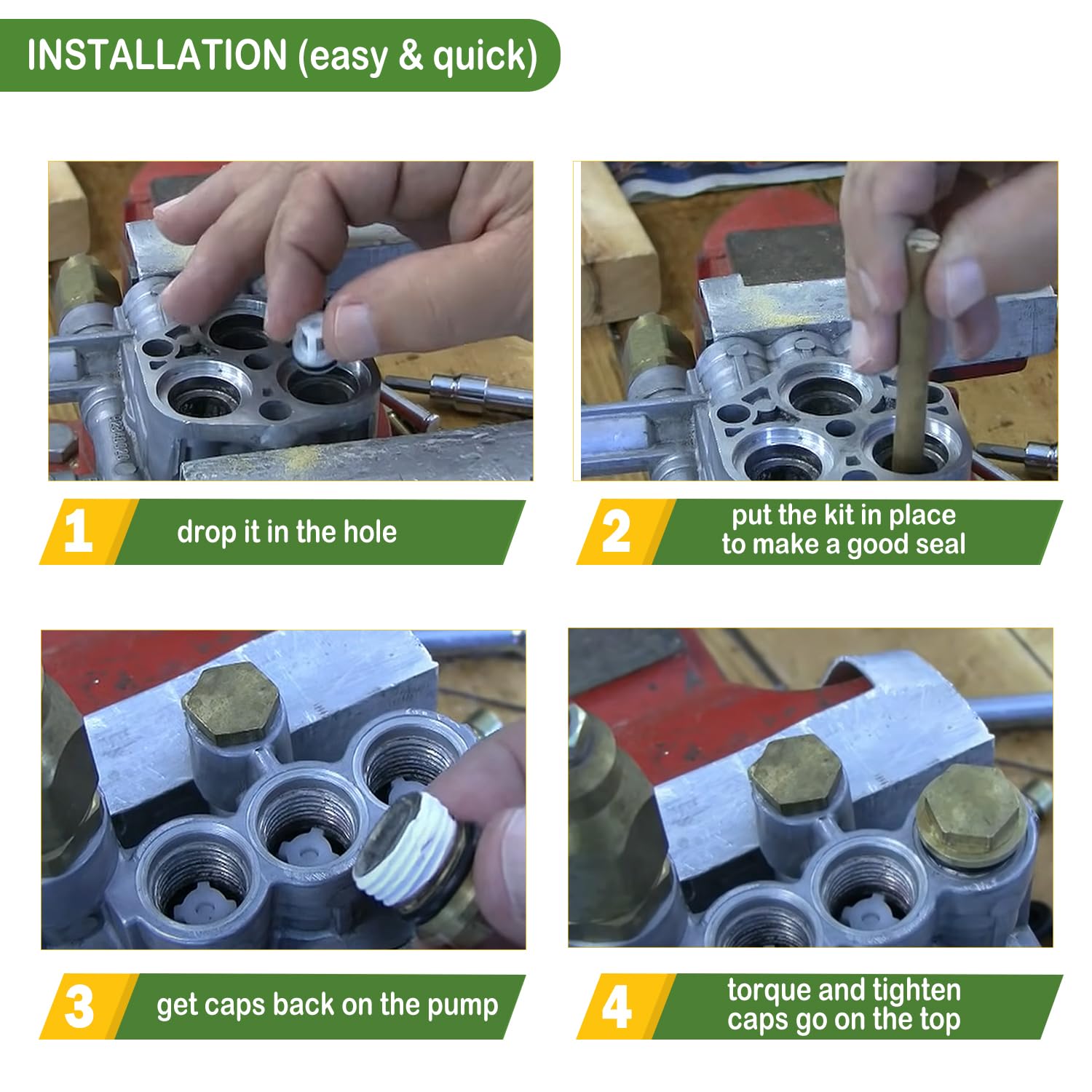 INSTALLATION (easy & quick)

1 drop it in the hole

2 put the kit in place to make a good seal

3 get caps back on the pump

4 torque and tighten caps go on the top