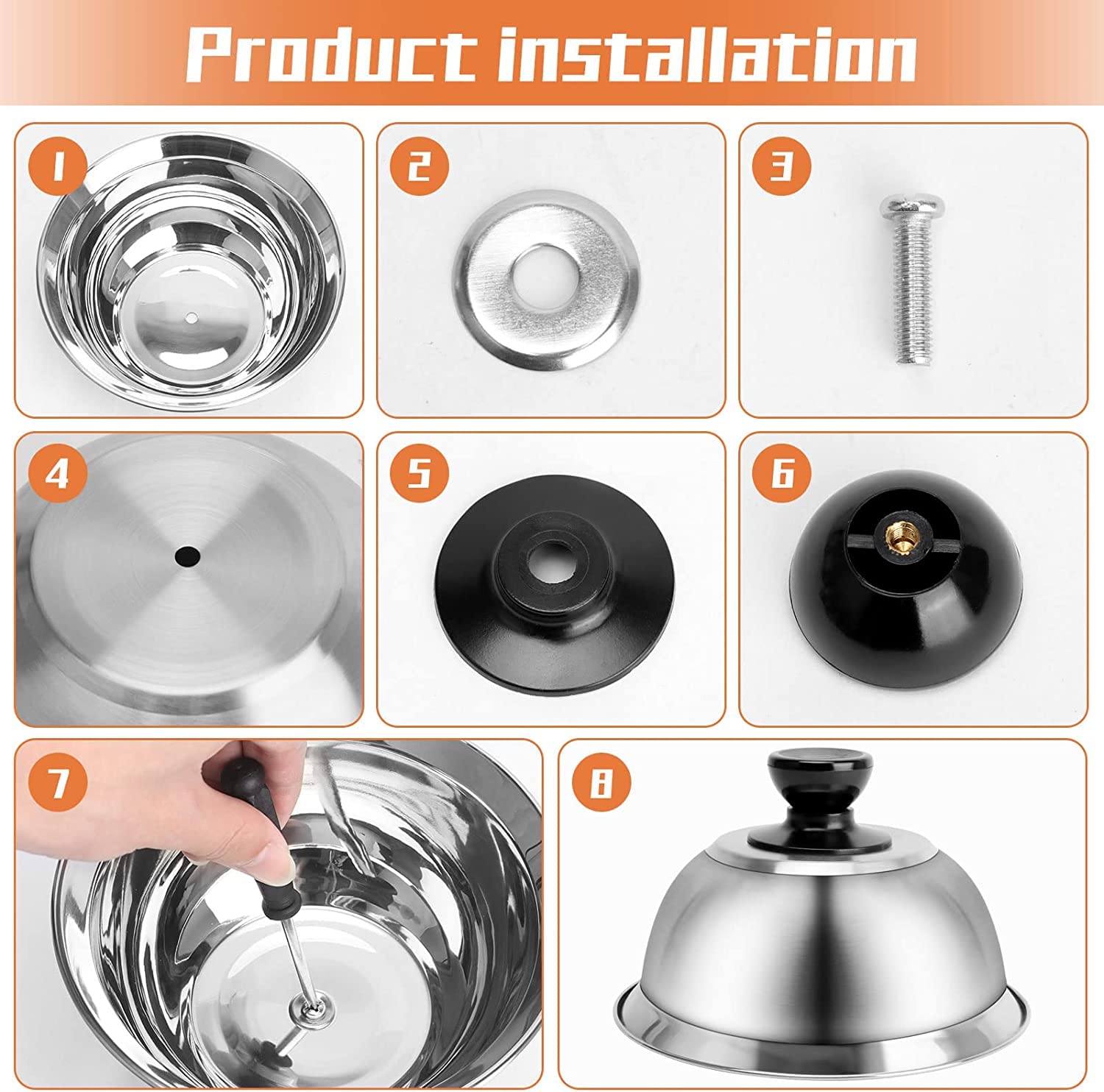 Product installation

1

2

3

4

5

6

7

8