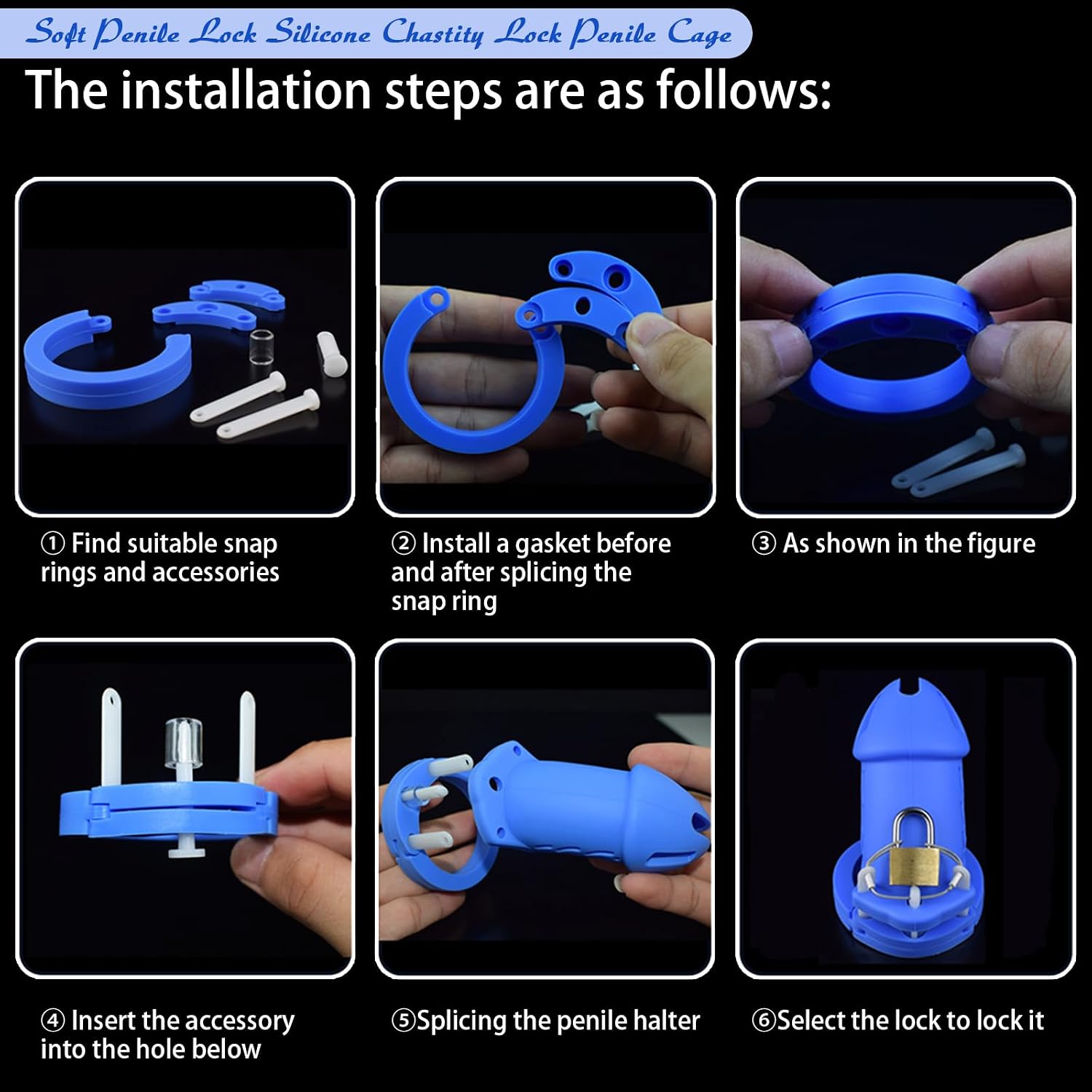 Soft Penile Lock Silicone Chastity Lock Penile Cage

The installation steps are as follows:

① Find suitable snap rings and accessories

② Install a gasket before and after splicing the snap ring

③ As shown in the figure

④ Insert the accessory into the hole below

⑤Splicing the penile halter

⑥Select the lock to lock it