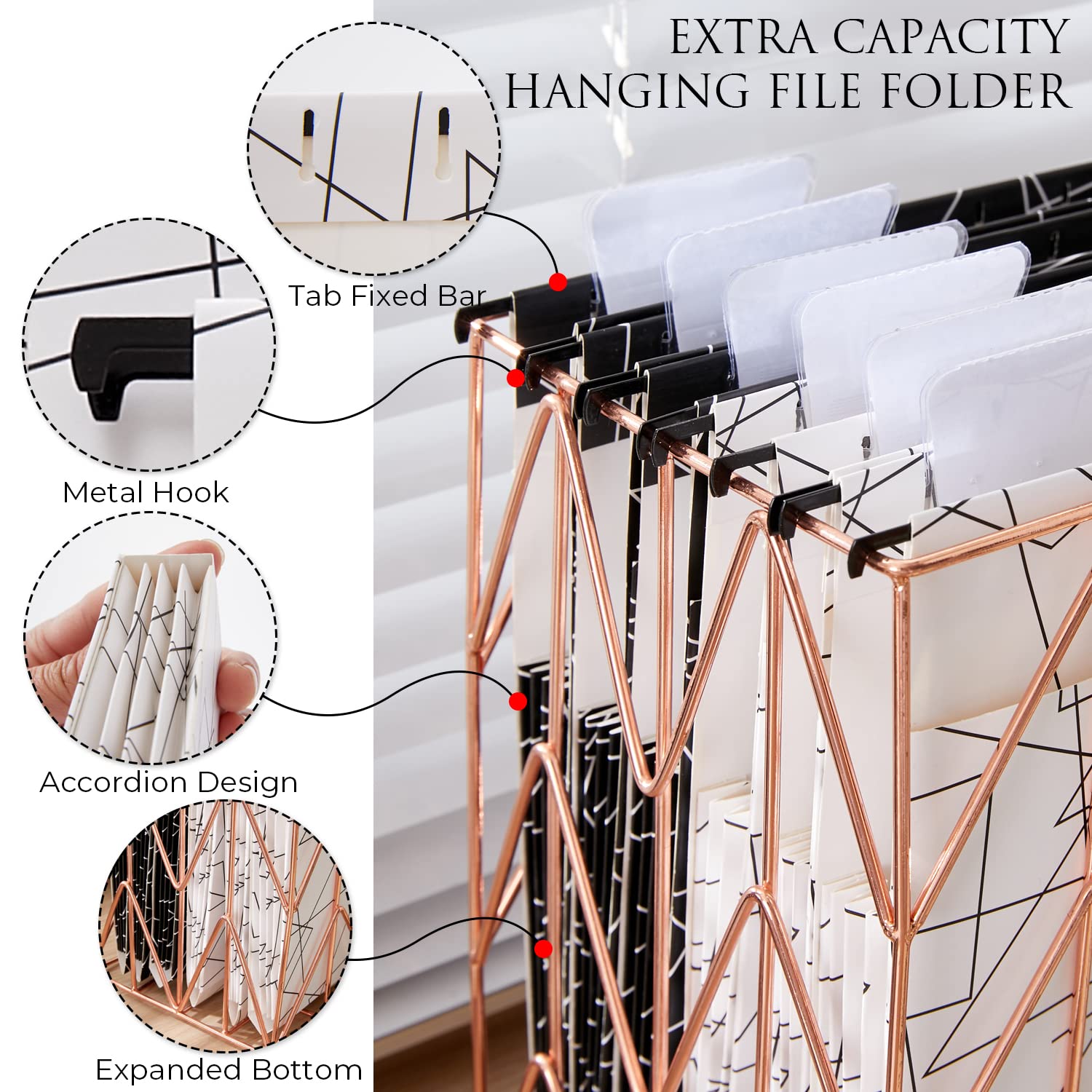 EXTRA CAPACITY HANGING FILE FOLDER

Tab Fixed Bar

Metal Hook

Accordion Design

Expanded Bottom