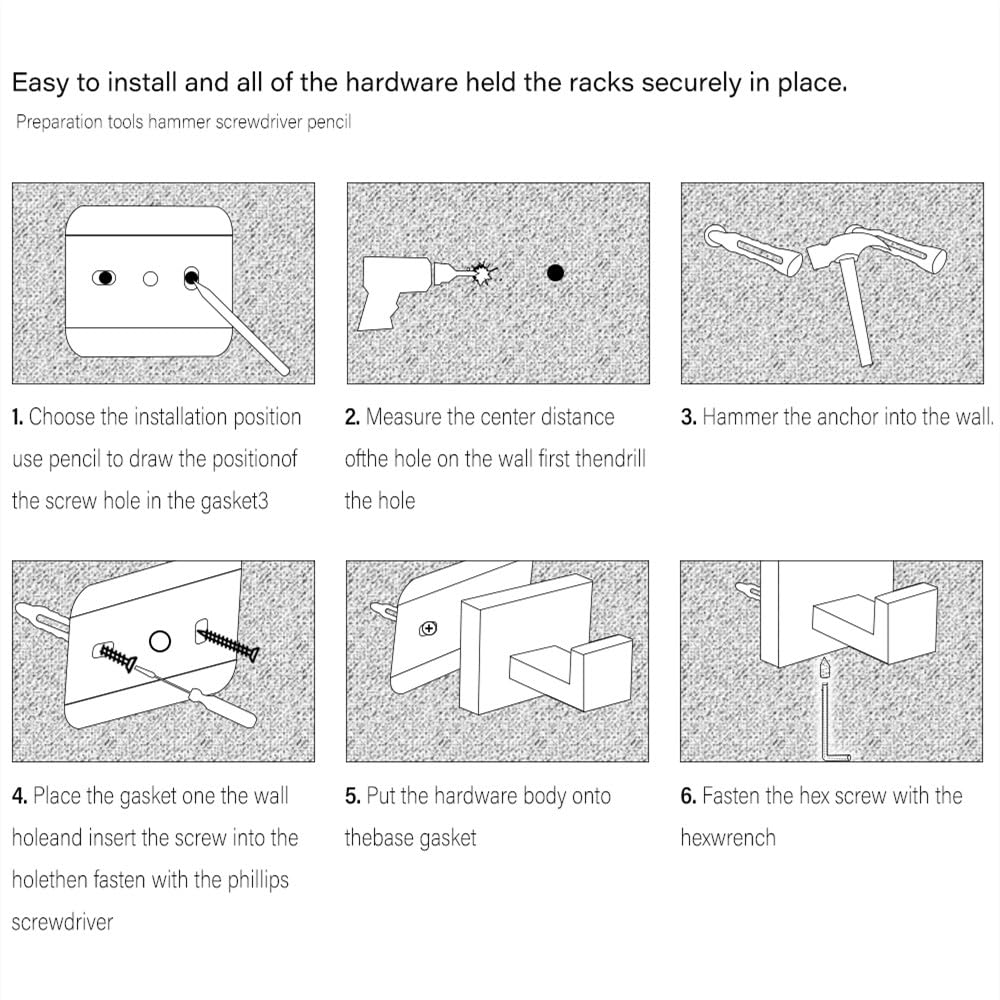 Easy to install and all of the hardware held the racks securely in place.

Preparation tools hammer screwdriver pencil

1. Choose the installation position use pencil to draw the positionof the screw hole in the gasket3

2. Measure the center distance ofthe hole on the wall first thendrill the hole

3. Hammer the anchor into the wall.

4. Place the gasket one the wall holeand insert the screw into the holethen fasten with the phillips screwdriver

5. Put the hardware body onto thebase gasket

6. Fasten the hex screw with the hexwrench