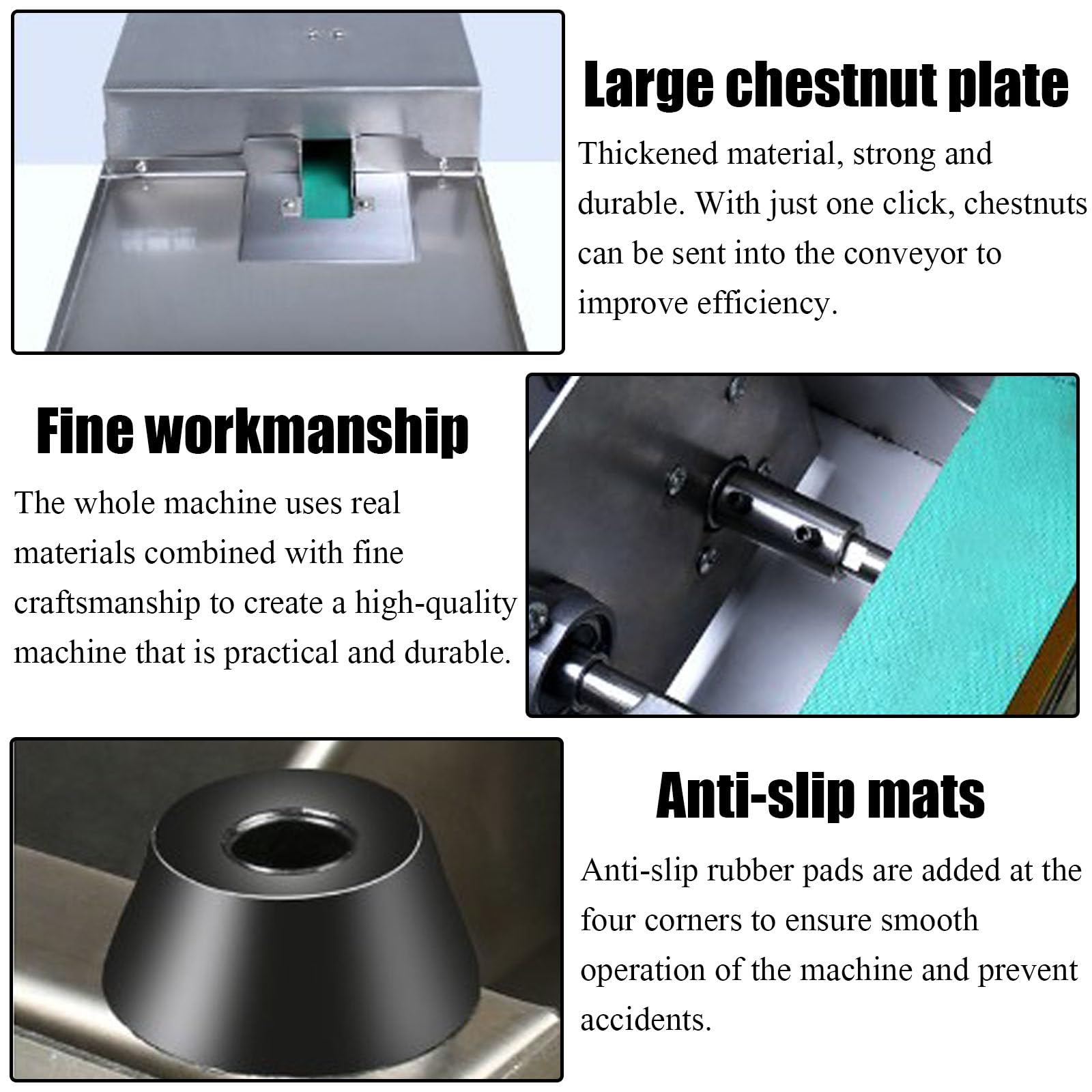 Large chestnut plate

Thickened material, strong and durable. With just one click, chestnuts can be sent into the conveyor to improve efficiency.

Fine workmanship

The whole machine uses real materials combined with fine craftsmanship to create a high-quality machine that is practical and durable.

Anti-slip mats

Anti-slip rubber pads are added at the four corners to ensure smooth operation of the machine and prevent accidents.