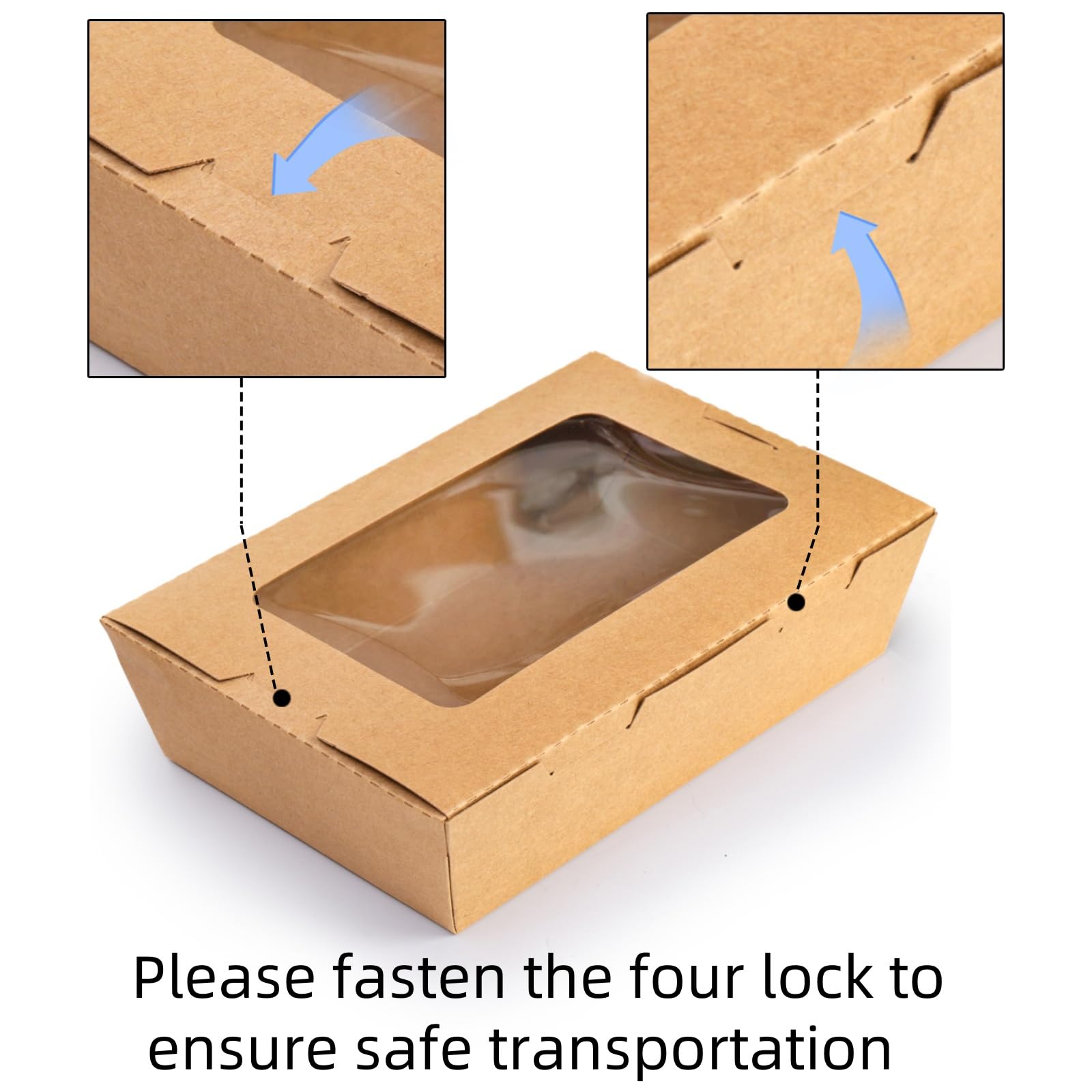 Please fasten the four lock to ensure safe transportation